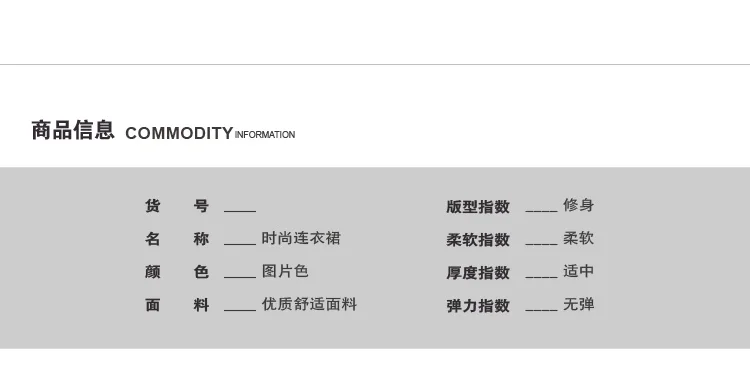 商品信息 COMMODITY INFORMATION

货 号 ____

名 称 ____ 时尚连衣裙

颜 色 ____ 图片色

面 料 ____ 优质舒适面料

版型指数 ____ 修身

柔软指数 ____ 柔软

厚度指数 ____ 适中

弹力指数 ____ 无弹