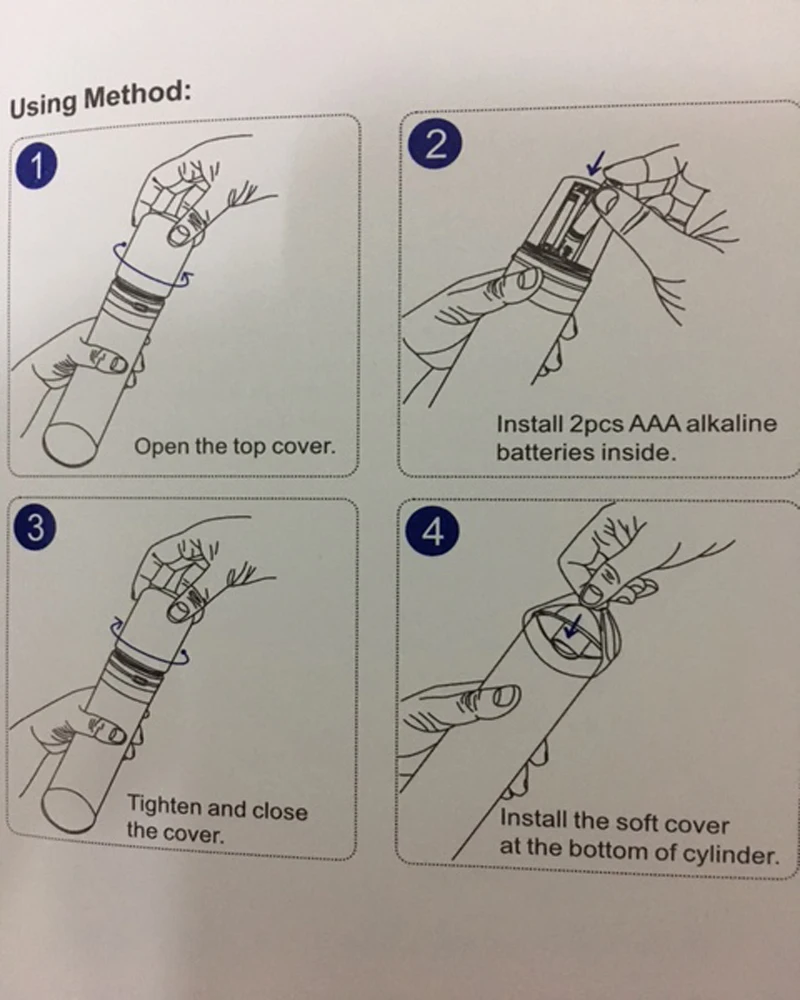 Using Method:

1

Open the top cover.

2

Install 2pcs AAA alkaline batteries inside.

3

Tighten and close the cover.

4

Install the soft cover at the bottom of cylinder.