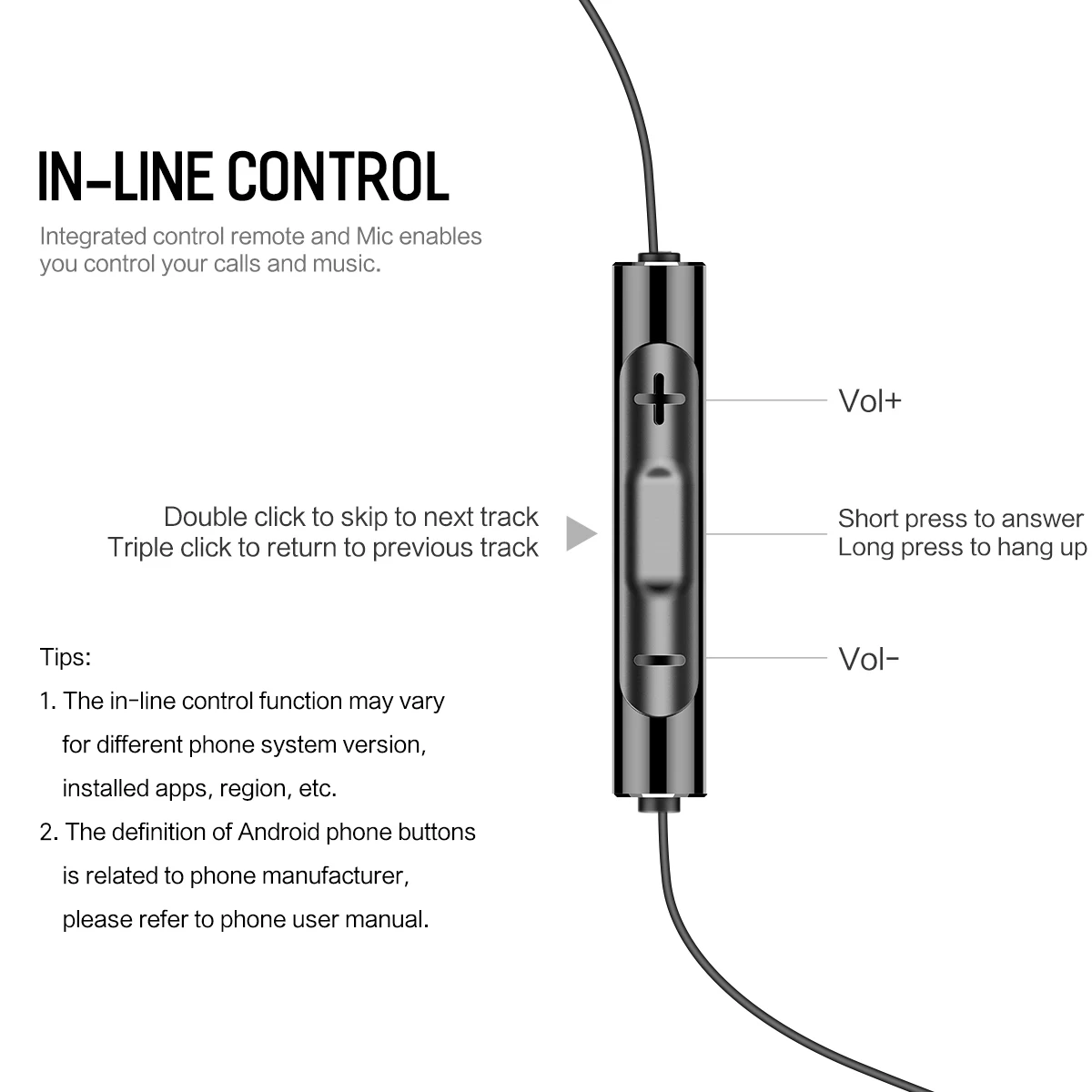 IN-LINE CONTROL

Integrated control remote and Mic enables you control your calls and music.

Vol+

Double click to skip to next track
Triple click to return to previous track

Short press to answer
Long press to hang up

Vol-

Tips:
1. The in-line control function may vary for different phone system version, installed apps, region, etc.
2. The definition of Android phone buttons is related to phone manufacturer, please refer to phone user manual.