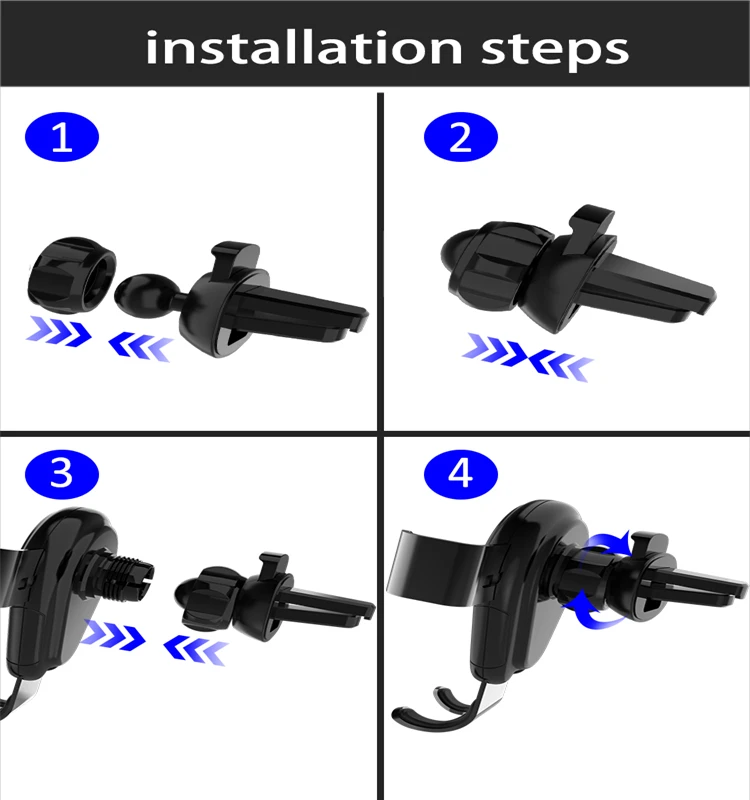 installation steps

1

2

3

4