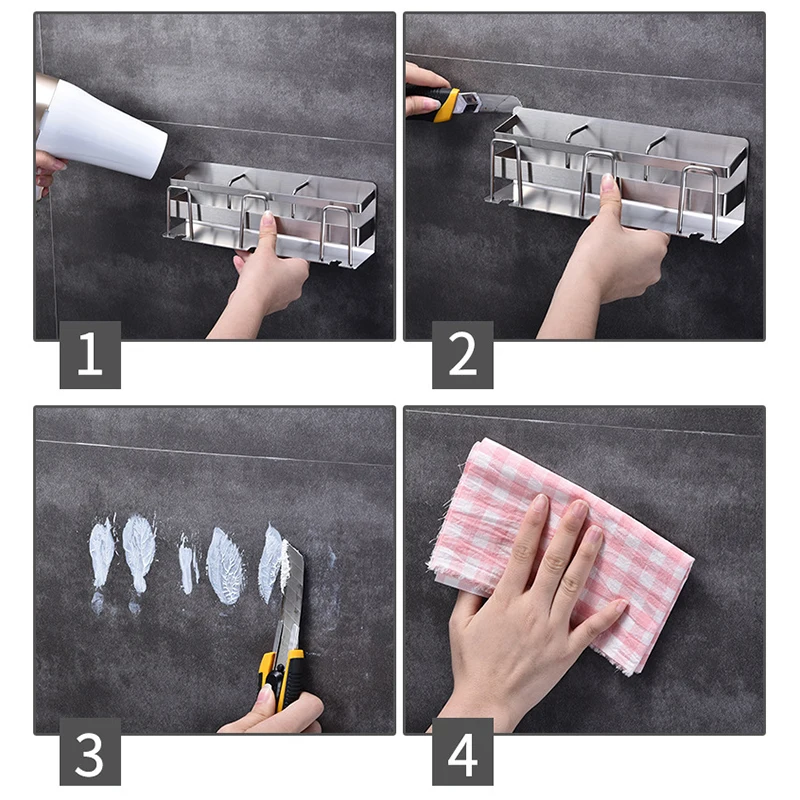 1

2

3

4