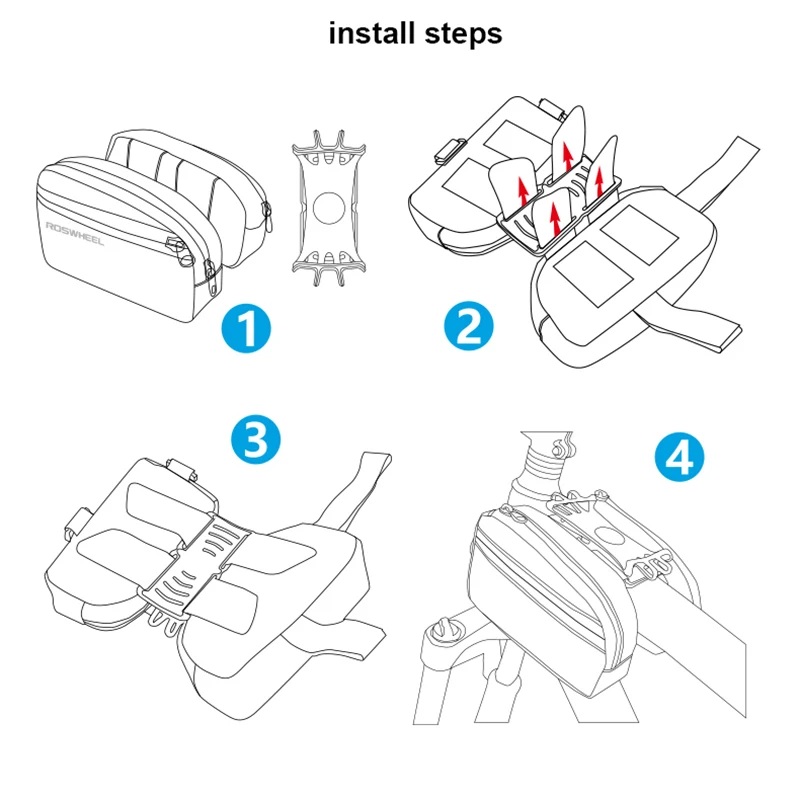 install steps

ROSWHEEL

1

2

3

4