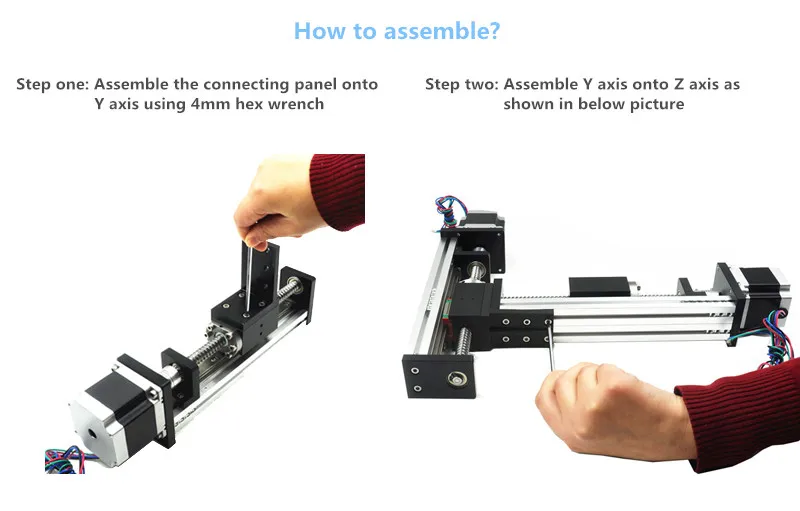 How to assemble?

Step one: Assemble the connecting panel onto Y axis using 4mm hex wrench

Step two: Assemble Y axis onto Z axis as shown in below picture