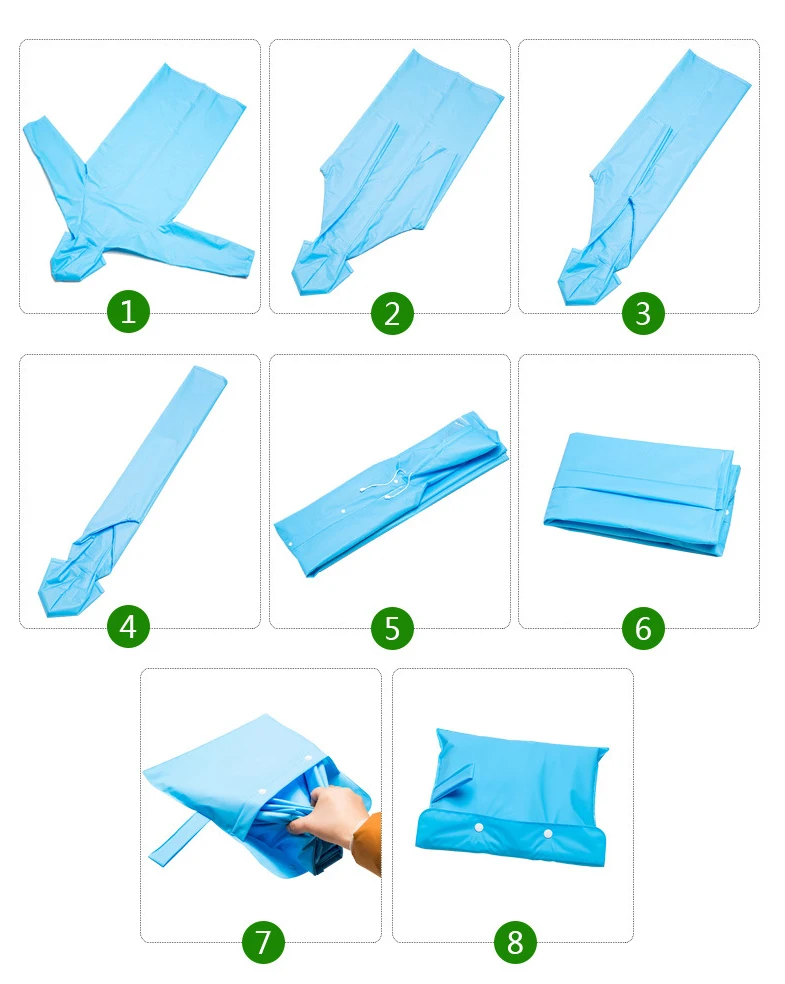 1
2
3
4
5
6
7
8