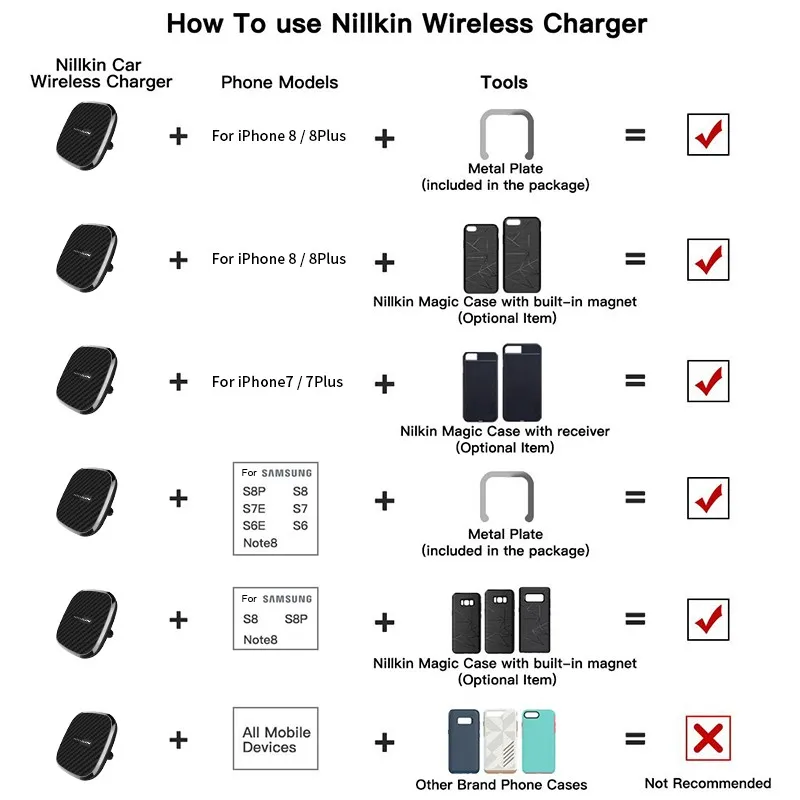 How To use Nillkin Wireless Charger

Nillkin Car Wireless Charger

Phone Models

Tools

+ For iPhone 8 / 8Plus + Metal Plate (included in the package) =

+ For iPhone 8 / 8Plus + Nillkin Magic Case with built-in magnet (Optional Item) =

+ For iPhone7 / 7Plus + Nilkin Magic Case with receiver (Optional Item) =

+ For SAMSUNG S8P S8 S7E S7 S6E S6 Note8 + Metal Plate (included in the package) =

+ For SAMSUNG S8 S8P Note8 + Nillkin Magic Case with built-in magnet (Optional Item) =

+ All Mobile Devices + Other Brand Phone Cases = Not Recommended