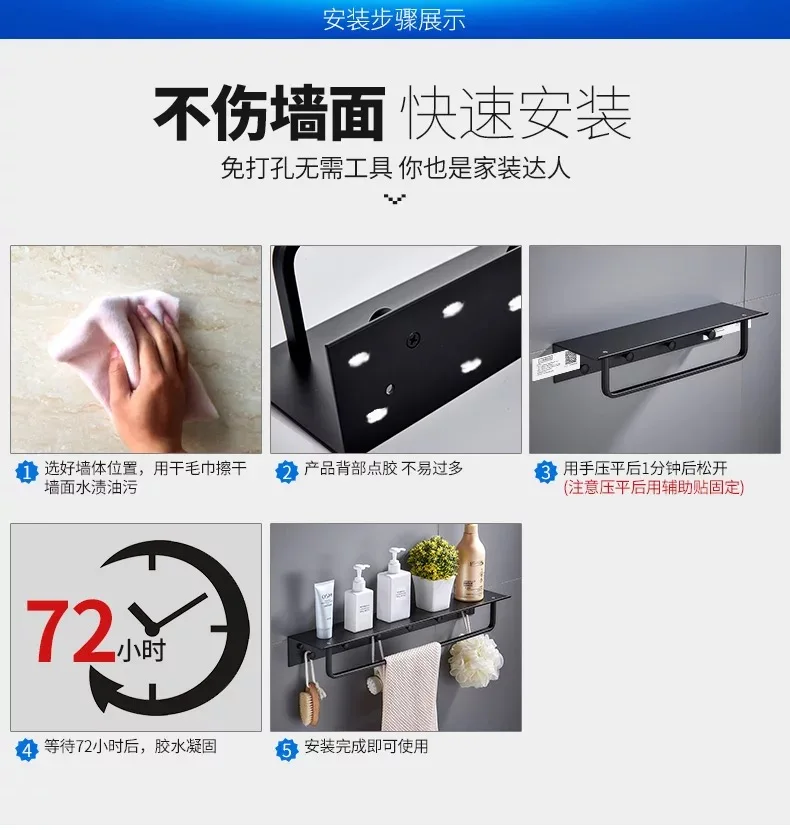 安装步骤展示

不伤墙面 快速安装

免打孔无需工具 你也是家装达人

1 选好墙体位置，用干毛巾擦干墙面水渍油污

2 产品背部点胶 不易过多

3 用手压平后1分钟后松开
(注意压平后用辅助贴固定)

72小时

4 等待72小时后，胶水凝固

5 安装完成即可使用