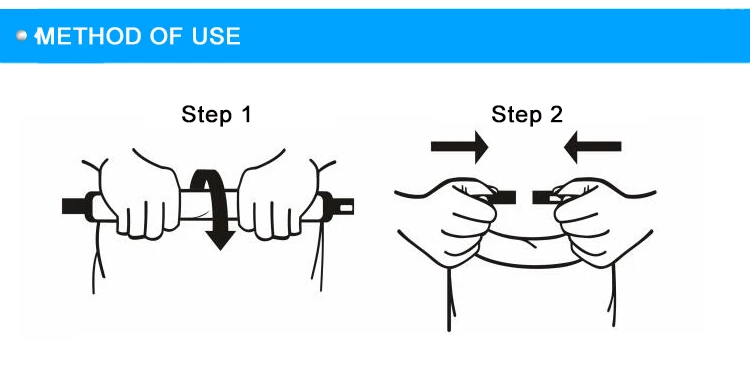 METHOD OF USE

Step 1

Step 2