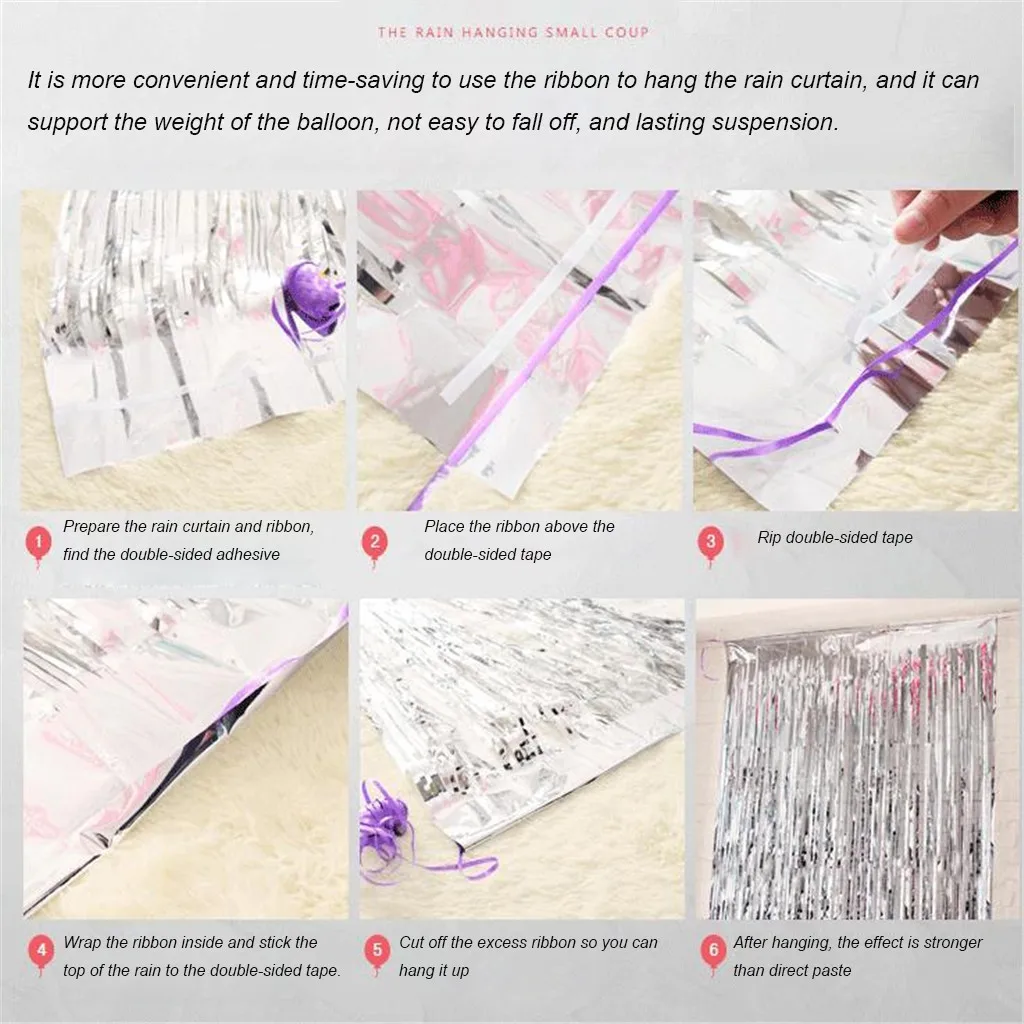 THE RAIN HANGING SMALL COUP

It is more convenient and time-saving to use the ribbon to hang the rain curtain, and it can support the weight of the balloon, not easy to fall off, and lasting suspension.

1 Prepare the rain curtain and ribbon, find the double-sided adhesive

2 Place the ribbon above the double-sided tape

3 Rip double-sided tape

4 Wrap the ribbon inside and stick the top of the rain to the double-sided tape.

5 Cut off the excess ribbon so you can hang it up

6 After hanging, the effect is stronger than direct paste