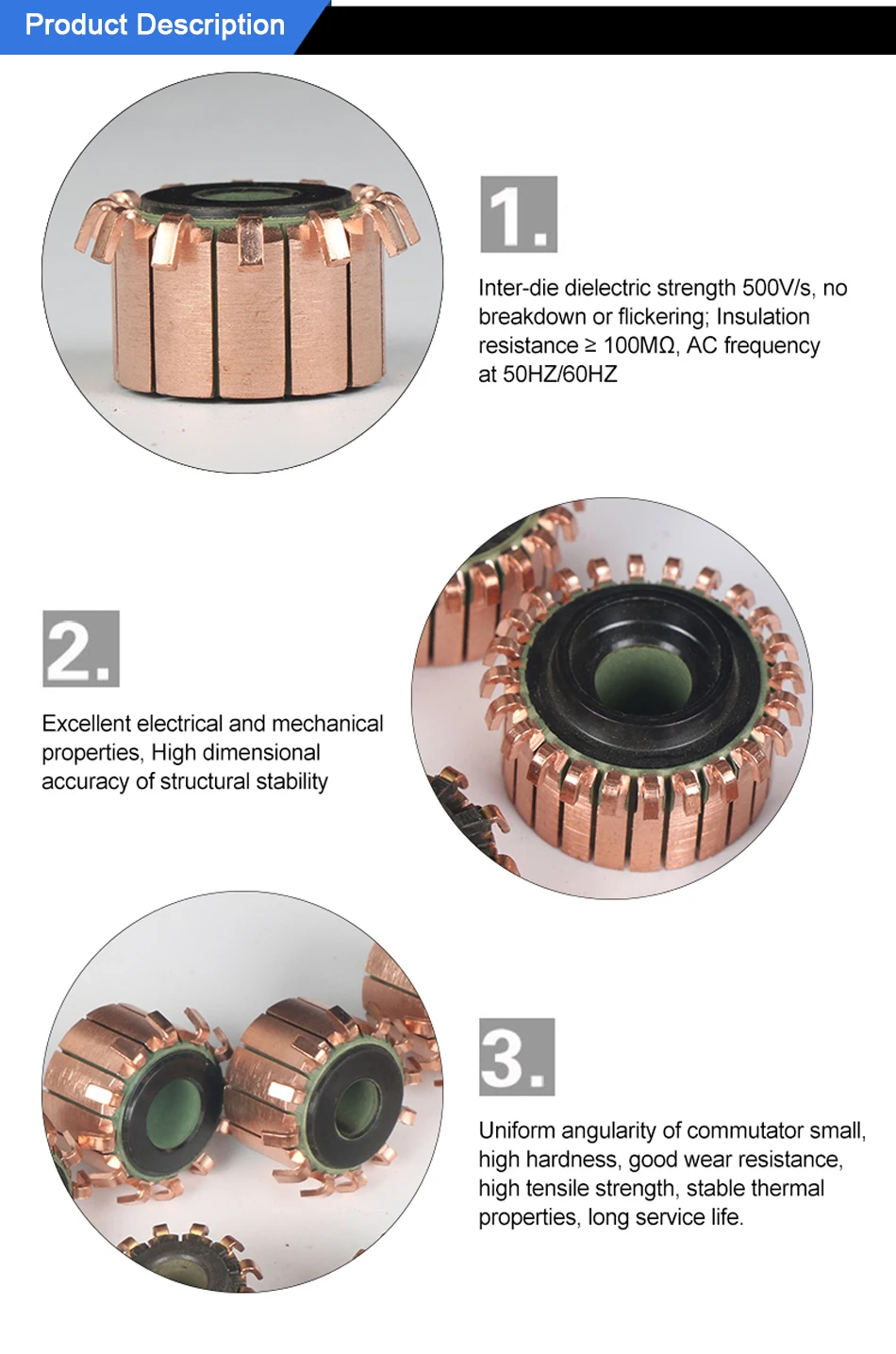 Product Description

1.

Inter-die dielectric strength 500V/s, no breakdown or flickering; Insulation resistance ≥ 100MΩ, AC frequency at 50HZ/60HZ

2.

Excellent electrical and mechanical properties, High dimensional accuracy of structural stability

3.

Uniform angularity of commutator small, high hardness, good wear resistance, high tensile strength, stable thermal properties, long service life.