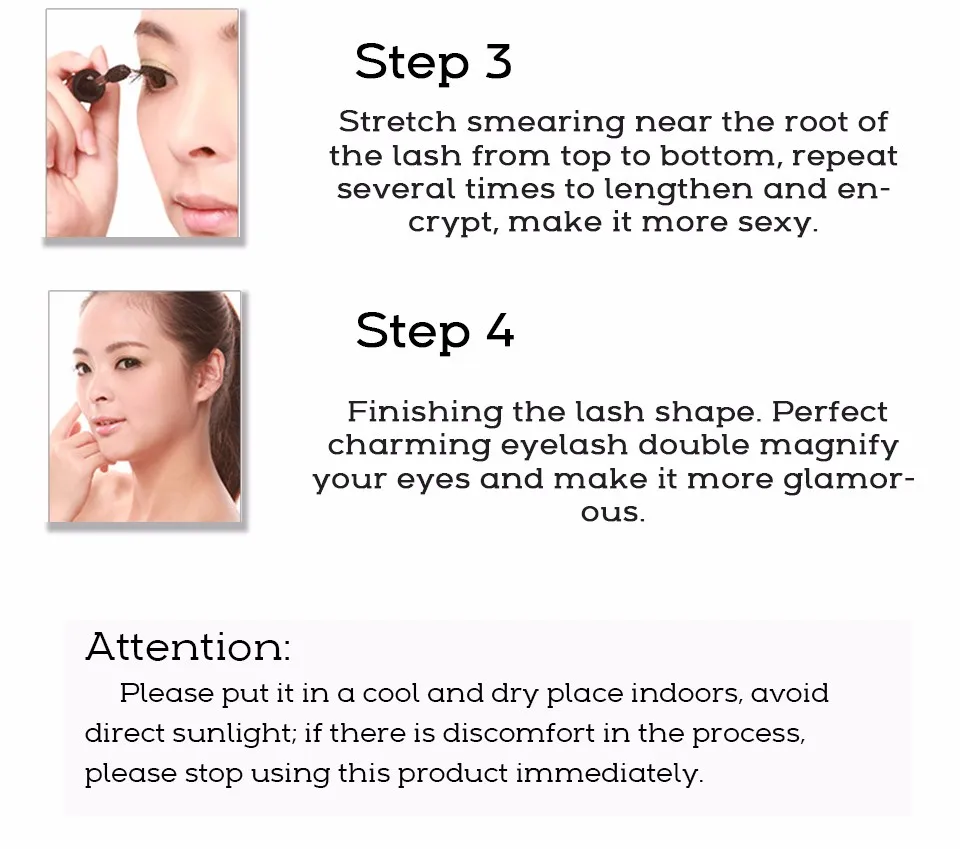 Step 3

Stretch smearing near the root of the lash from top to bottom, repeat several times to lengthen and encrypt, make it more sexy.

Step 4

Finishing the lash shape. Perfect charming eyelash double magnify your eyes and make it more glamorous.

Attention:

Please put it in a cool and dry place indoors, avoid direct sunlight; if there is discomfort in the process, please stop using this product immediately.