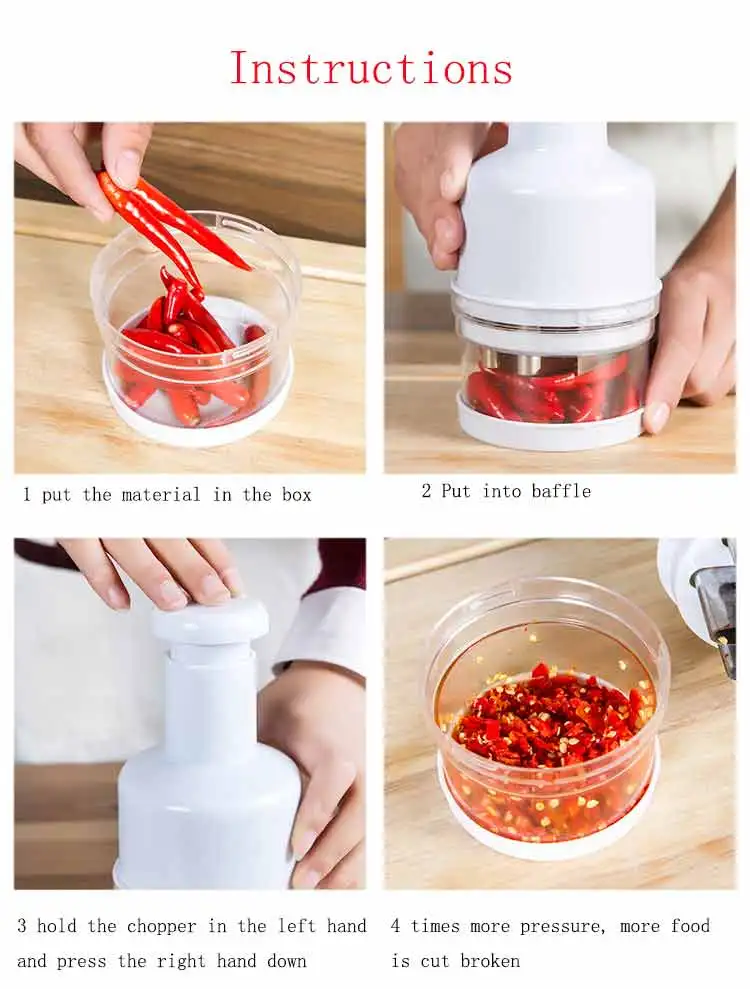 Instructions

1 put the material in the box

2 Put into baffle

3 hold the chopper in the left hand and press the right hand down

4 times more pressure, more food is cut broken