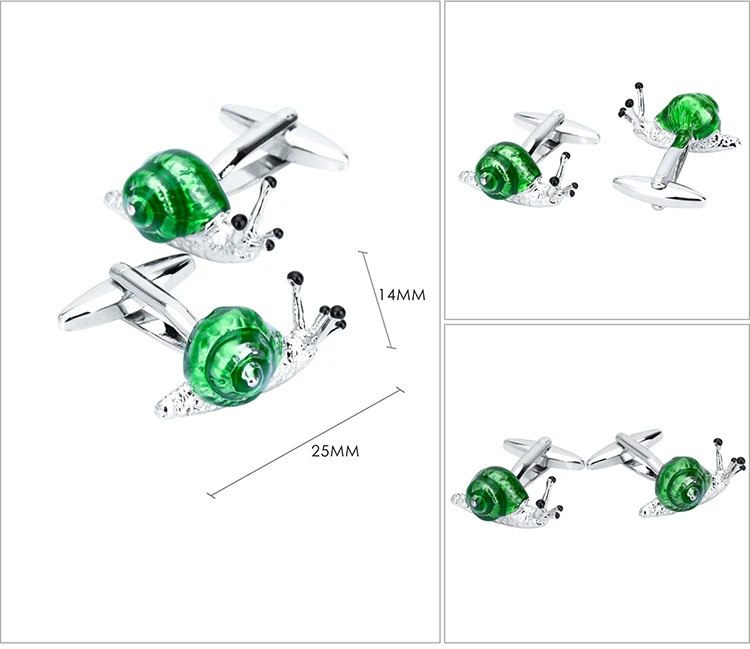 14MM

25MM