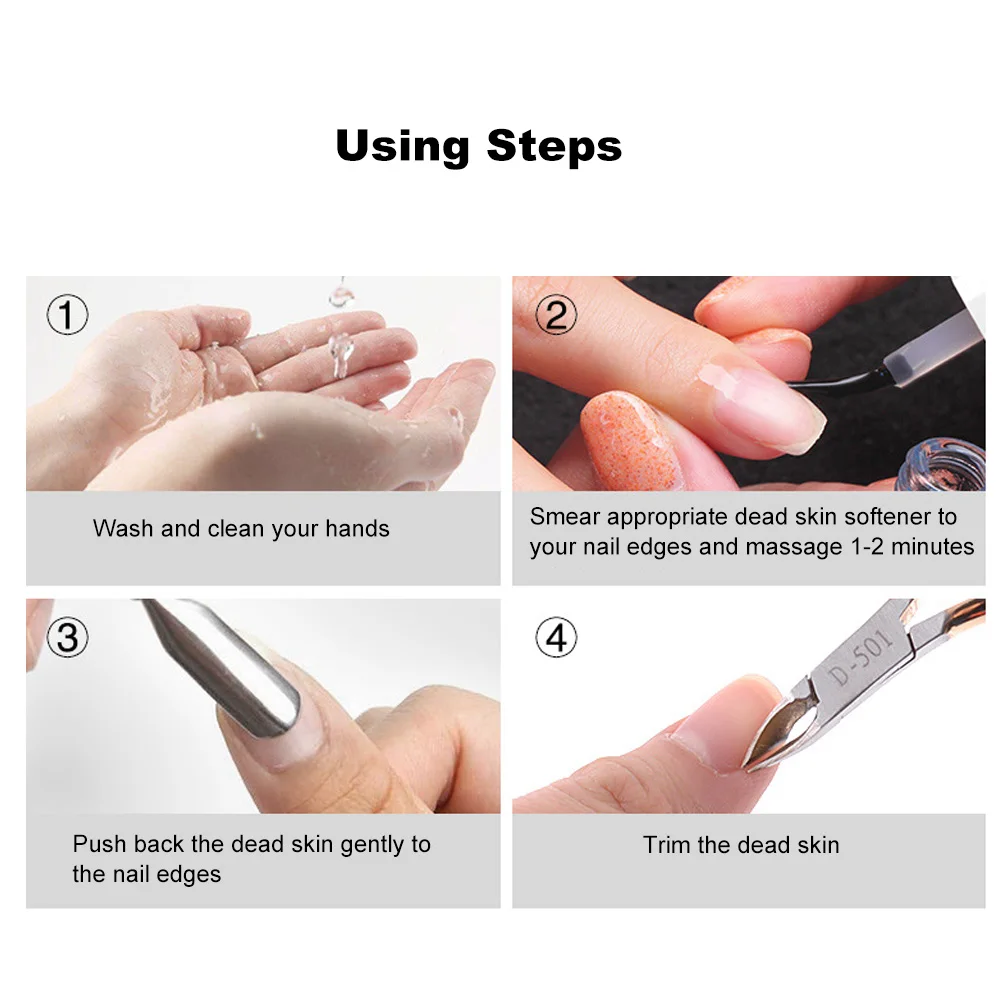 Using Steps

①

Wash and clean your hands

②

Smear appropriate dead skin softener to your nail edges and massage 1-2 minutes

③

Push back the dead skin gently to the nail edges

④

D-501

Trim the dead skin