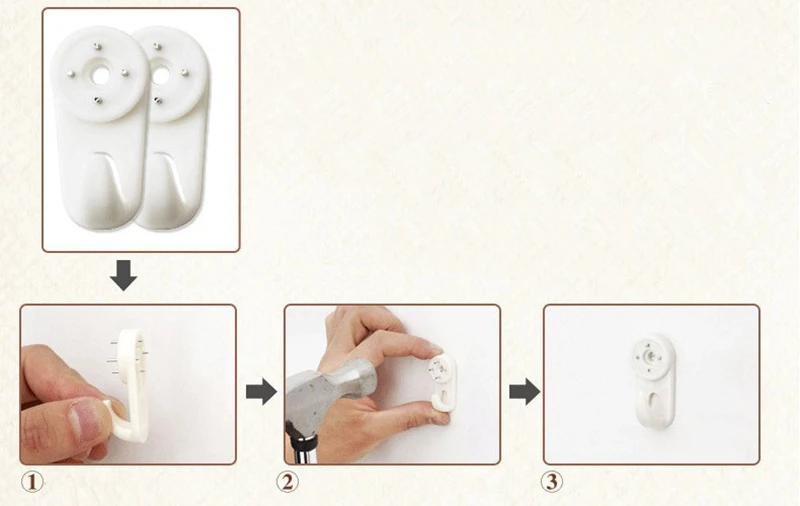 ①
②
③