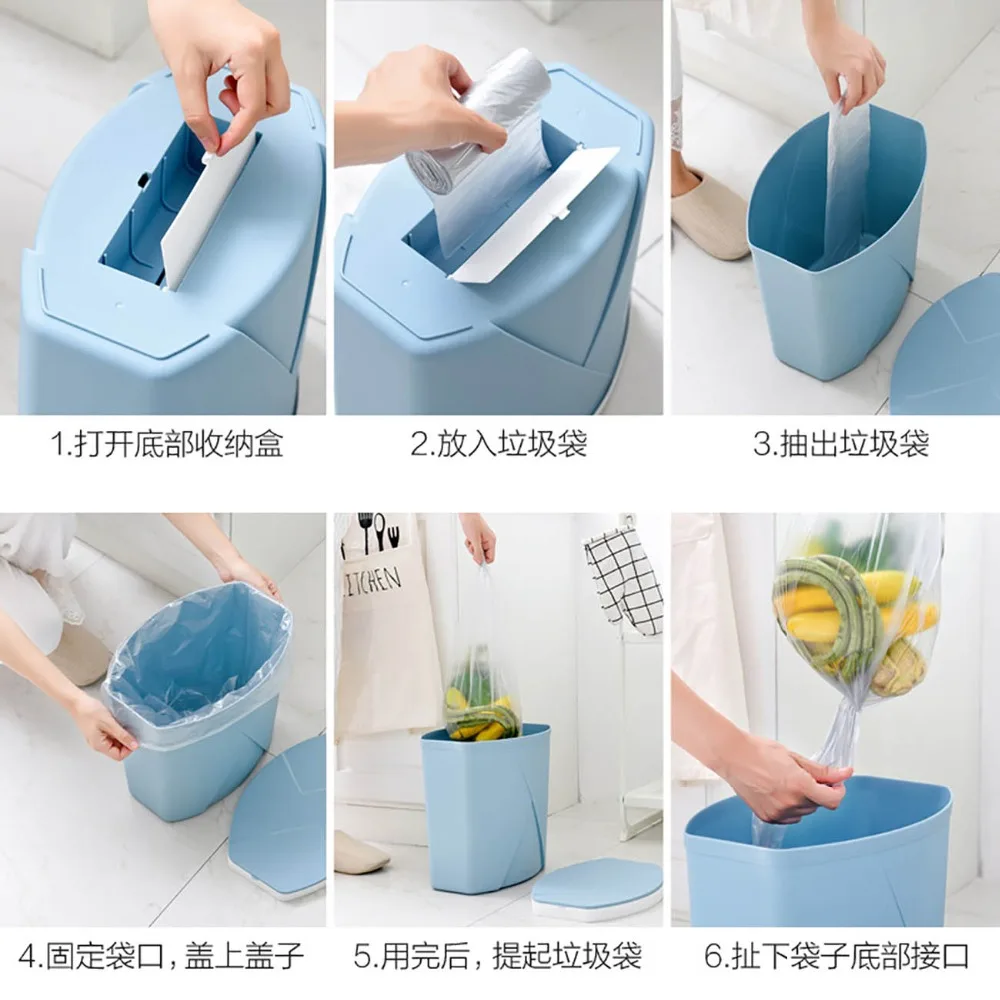 1.打开底部收纳盒

2.放入垃圾袋

3.抽出垃圾袋

KITCHEN

4.固定袋口，盖上盖子

5.用完后，提起垃圾袋

6.扯下袋子底部接口