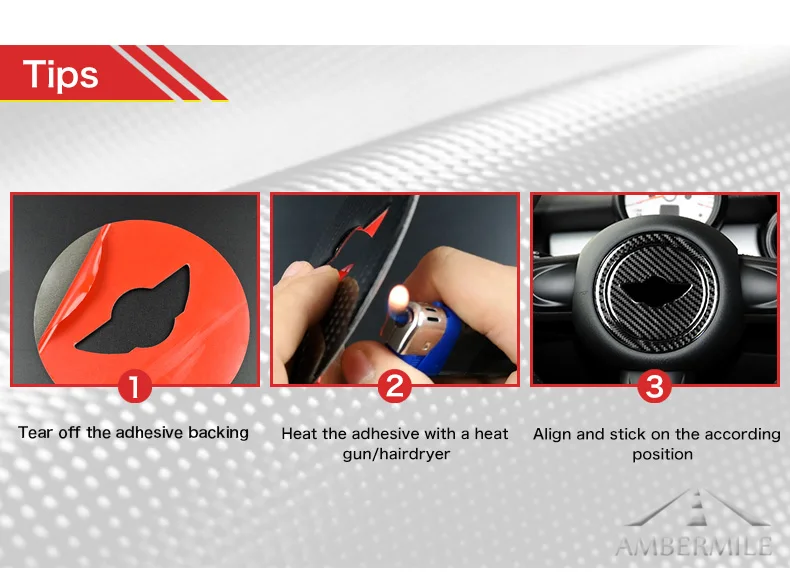 Tips

1

Tear off the adhesive backing

2

Heat the adhesive with a heat gun/hairdryer

3

Align and stick on the according position

AMBERMILE