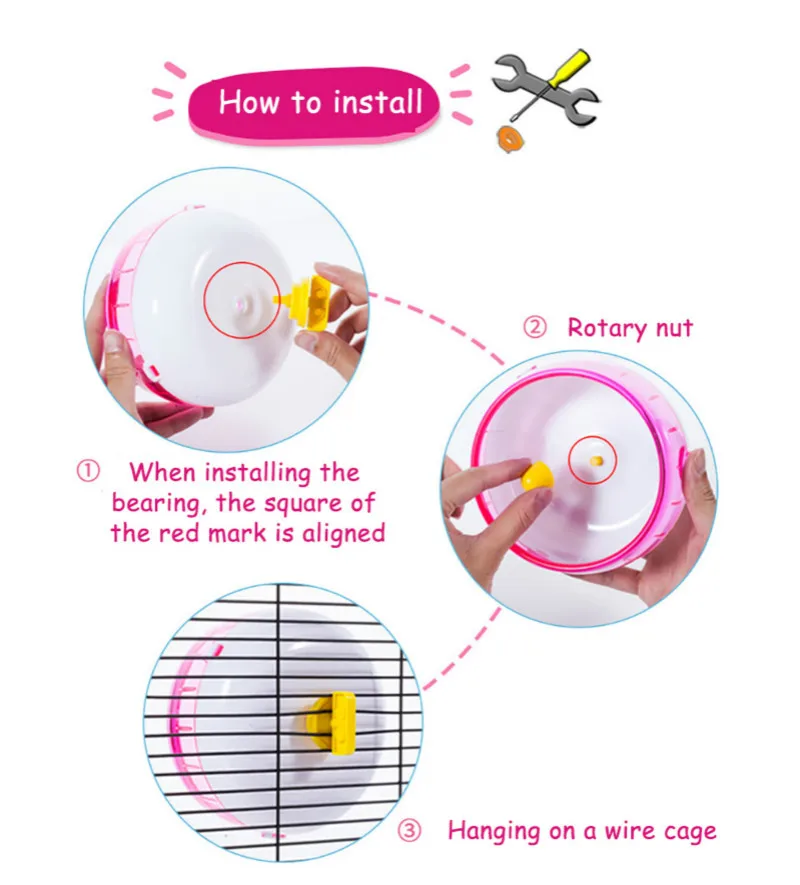 How to install

① When installing the bearing, the square of the red mark is aligned

② Rotary nut

③ Hanging on a wire cage