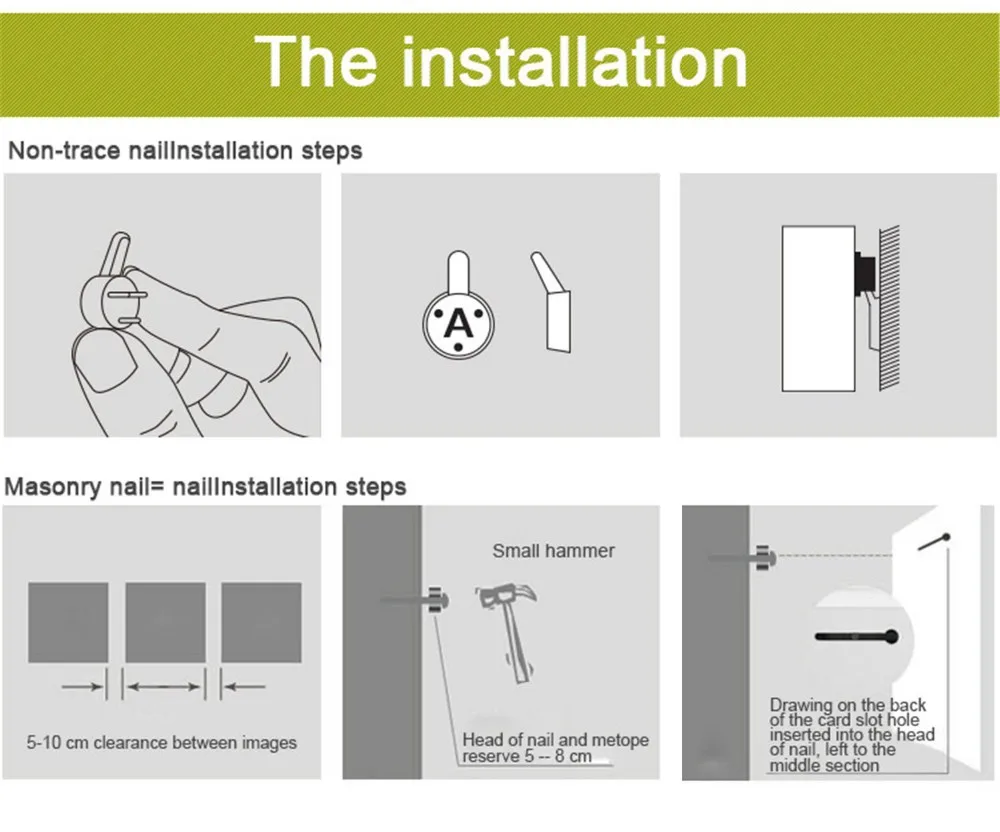 The installation

Non-trace nailInstallation steps

A

Masonry nail= nailInstallation steps

5-10 cm clearance between images

Small hammer

Head of nail and metope reserve 5 -- 8 cm

Drawing on the back of the card slot hole inserted into the head of nail, left to the middle section