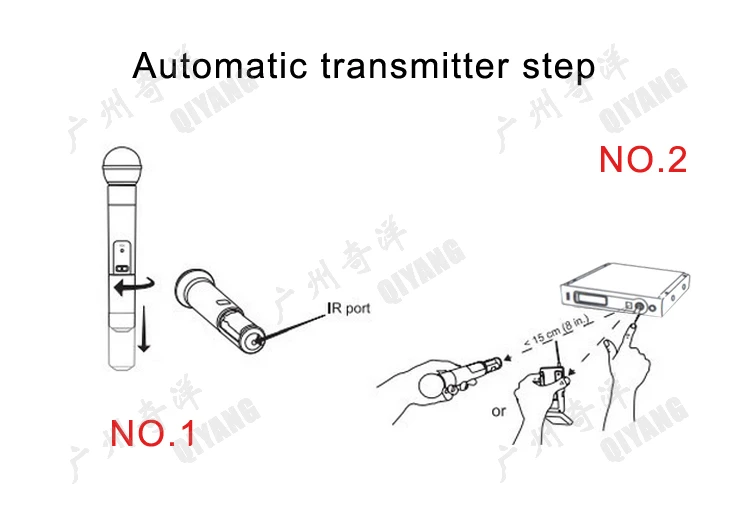 Automatic transmitter step

广州奇洋 QIYANG

NO.2

IR port

< 15 cm (8 in.)

or

NO.1