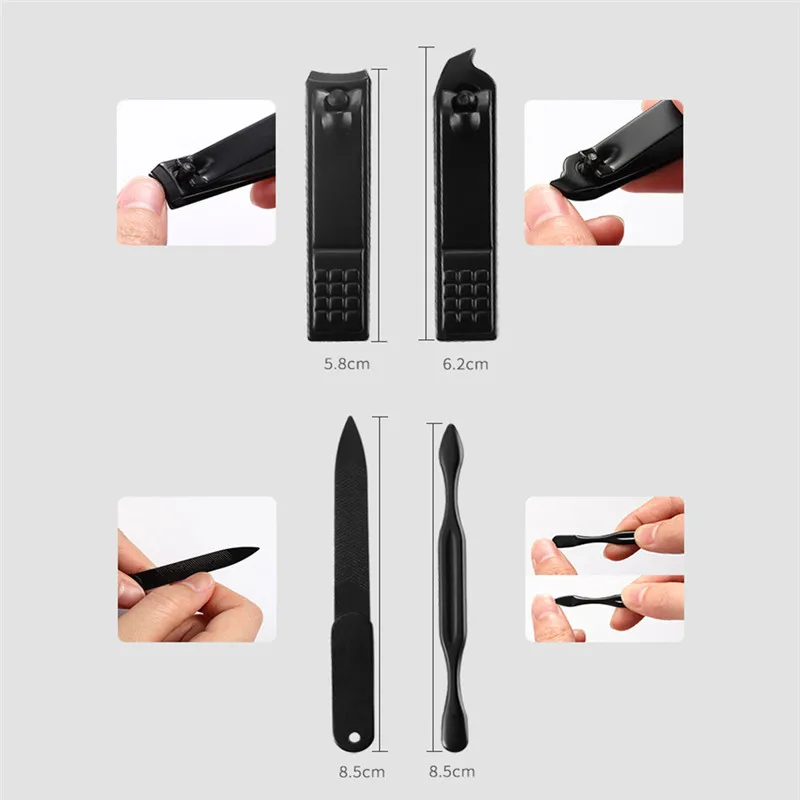 5.8cm

6.2cm

8.5cm

8.5cm