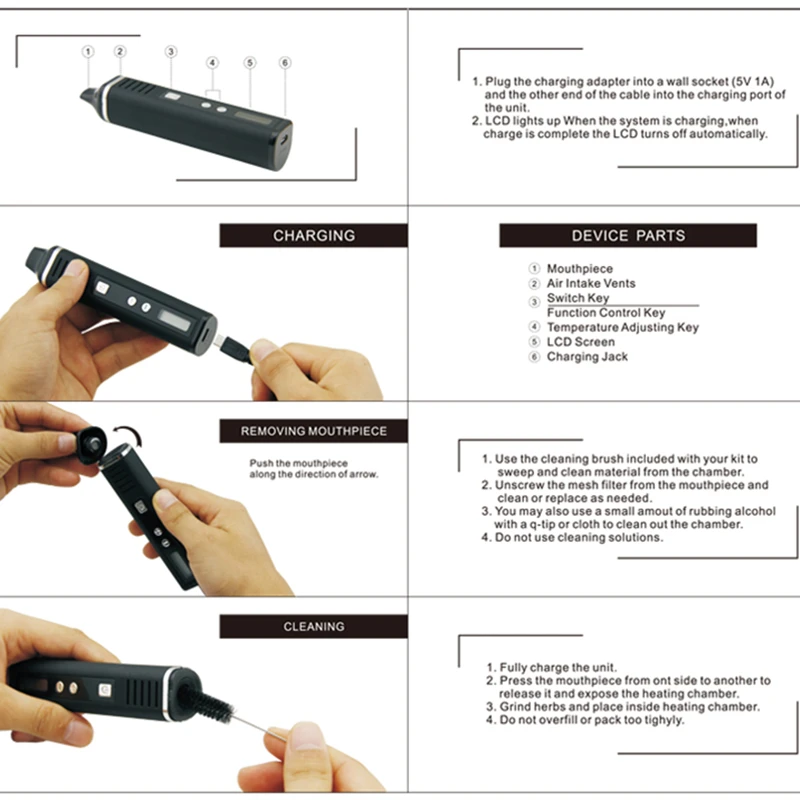 ① ② ③ ④ ⑤ ⑥

1. Plug the charging adapter into a wall socket (5V 1A) and the other end of the cable into the charging port of the unit.
2. LCD lights up When the system is charging,when charge is complete the LCD turns off automatically.

CHARGING

DEVICE PARTS

① Mouthpiece
② Air Intake Vents
③ Switch Key
Function Control Key
④ Temperature Adjusting Key
⑤ LCD Screen
⑥ Charging Jack

REMOVING MOUTHPIECE

Push the mouthpiece along the direction of arrow.

1. Use the cleaning brush included with your kit to sweep and clean material from the chamber.
2. Unscrew the mesh filter from the mouthpiece and clean or replace as needed.
3. You may also use a small amout of rubbing alcohol with a q-tip or cloth to clean out the chamber.
4. Do not use cleaning solutions.

CLEANING

1. Fully charge the unit.
2. Press the mouthpiece from ont side to another to release it and expose the heating chamber.
3. Grind herbs and place inside heating chamber.
4. Do not overfill or pack too tighyly.