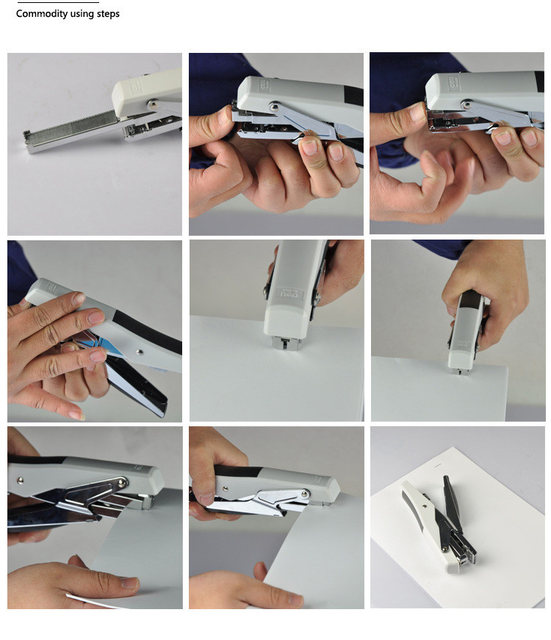 Commodity using steps