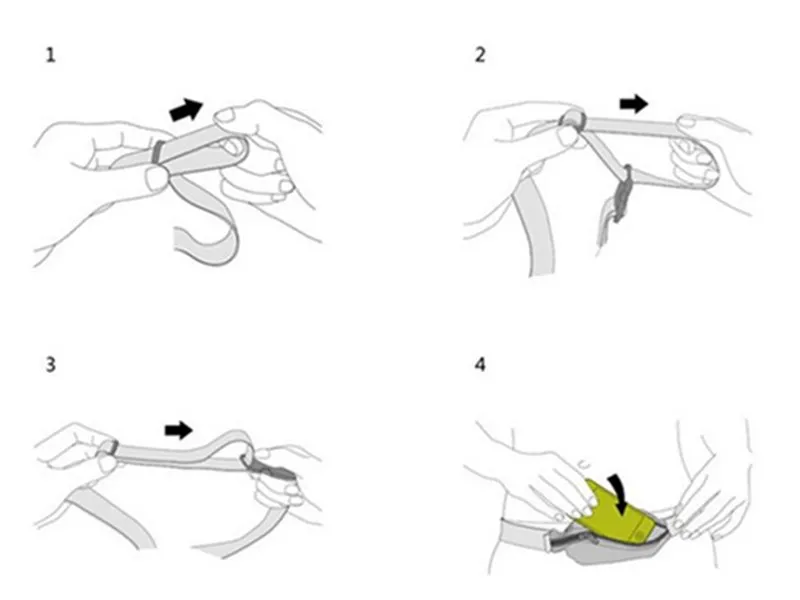 1

2

3

4