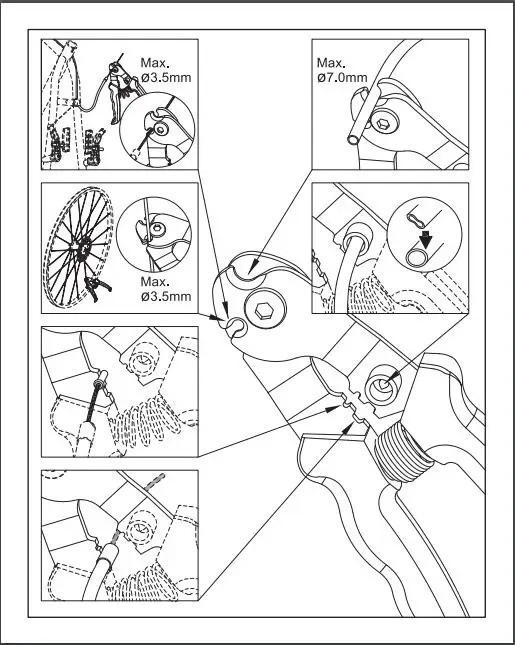 Max.
ø3.5mm

Max.
ø7.0mm

Max.
ø3.5mm