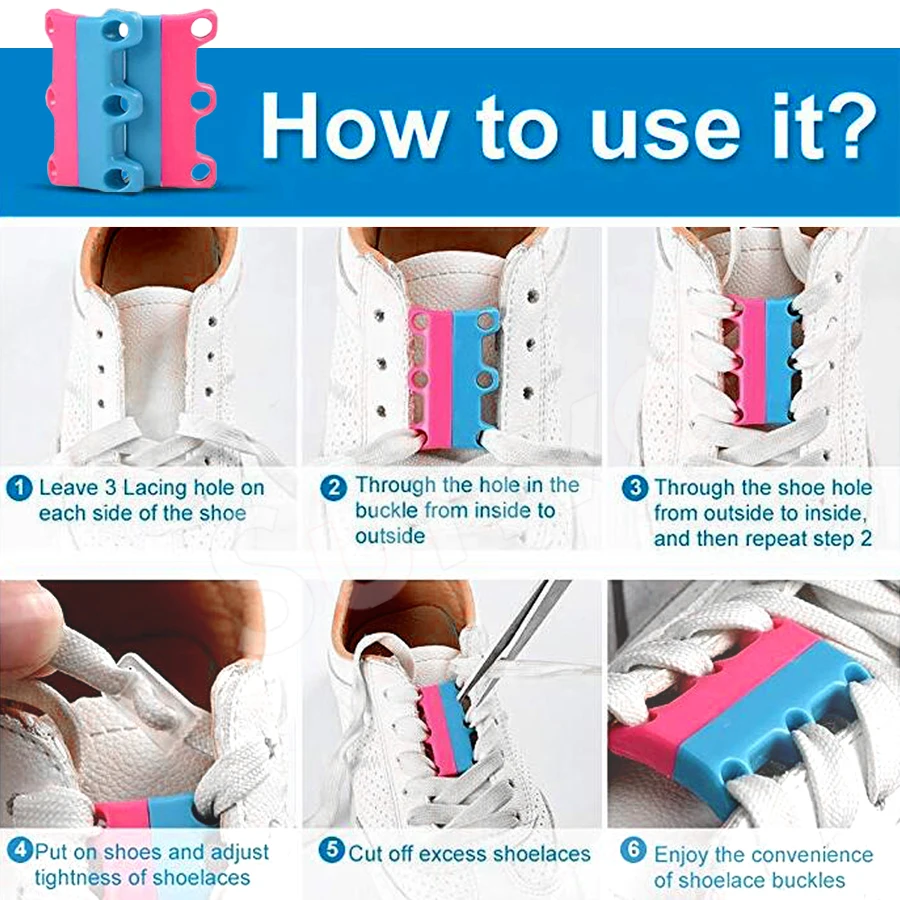 How to use it?

1 Leave 3 Lacing hole on each side of the shoe

2 Through the hole in the buckle from inside to outside

3 Through the shoe hole from outside to inside, and then repeat step 2

4 Put on shoes and adjust tightness of shoelaces

5 Cut off excess shoelaces

6 Enjoy the convenience of shoelace buckles