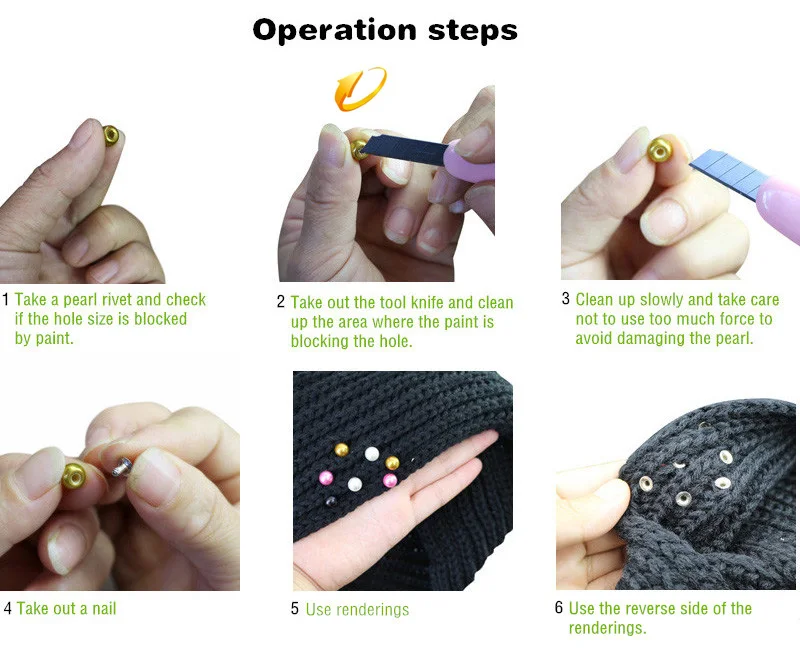 Operation steps

1 Take a pearl rivet and check if the hole size is blocked by paint.

2 Take out the tool knife and clean up the area where the paint is blocking the hole.

3 Clean up slowly and take care not to use too much force to avoid damaging the pearl.

4 Take out a nail

5 Use renderings

6 Use the reverse side of the renderings.