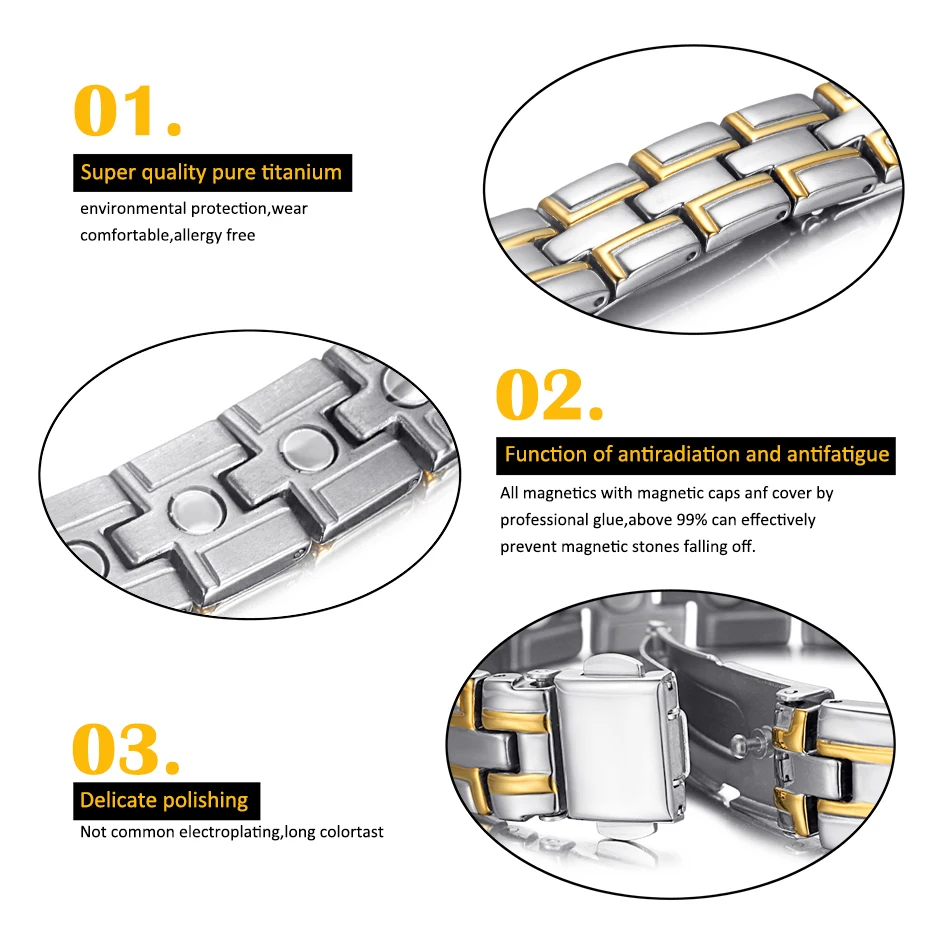 01.

Super quality pure titanium

environmental protection,wear comfortable,allergy free

02.

Function of antiradiation and antifatigue

All magnetics with magnetic caps anf cover by professional glue,above 99% can effectively prevent magnetic stones falling off.

03.

Delicate polishing

Not common electroplating,long colortast