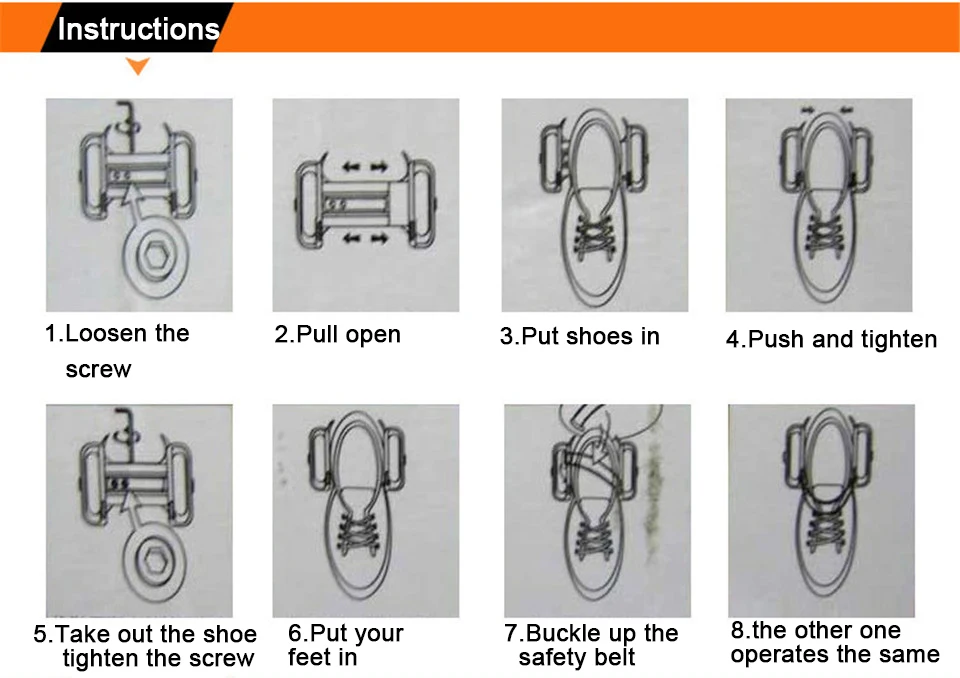 Instructions

1.Loosen the screw

2.Pull open

3.Put shoes in

4.Push and tighten

5.Take out the shoe tighten the screw

6.Put your feet in

7.Buckle up the safety belt

8.the other one operates the same