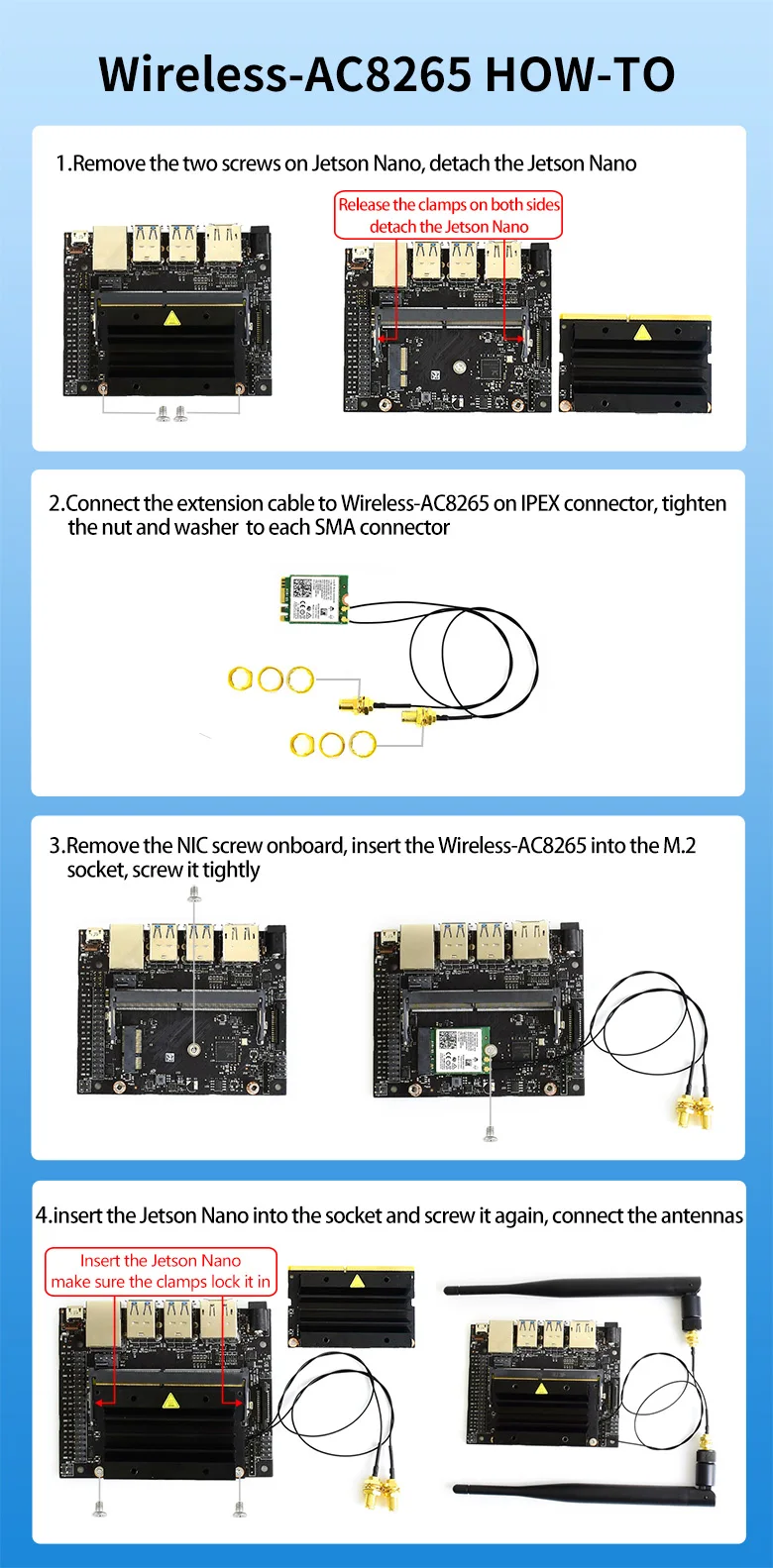 Wireless-AC8265 HOW-TO

1.Remove the two screws on Jetson Nano, detach the Jetson Nano

Release the clamps on both sides detach the Jetson Nano

2.Connect the extension cable to Wireless-AC8265 on IPEX connector, tighten the nut and washer to each SMA connector

3.Remove the NIC screw onboard, insert the Wireless-AC8265 into the M.2 socket, screw it tightly

4.insert the Jetson Nano into the socket and screw it again, connect the antennas

Insert the Jetson Nano make sure the clamps lock it in