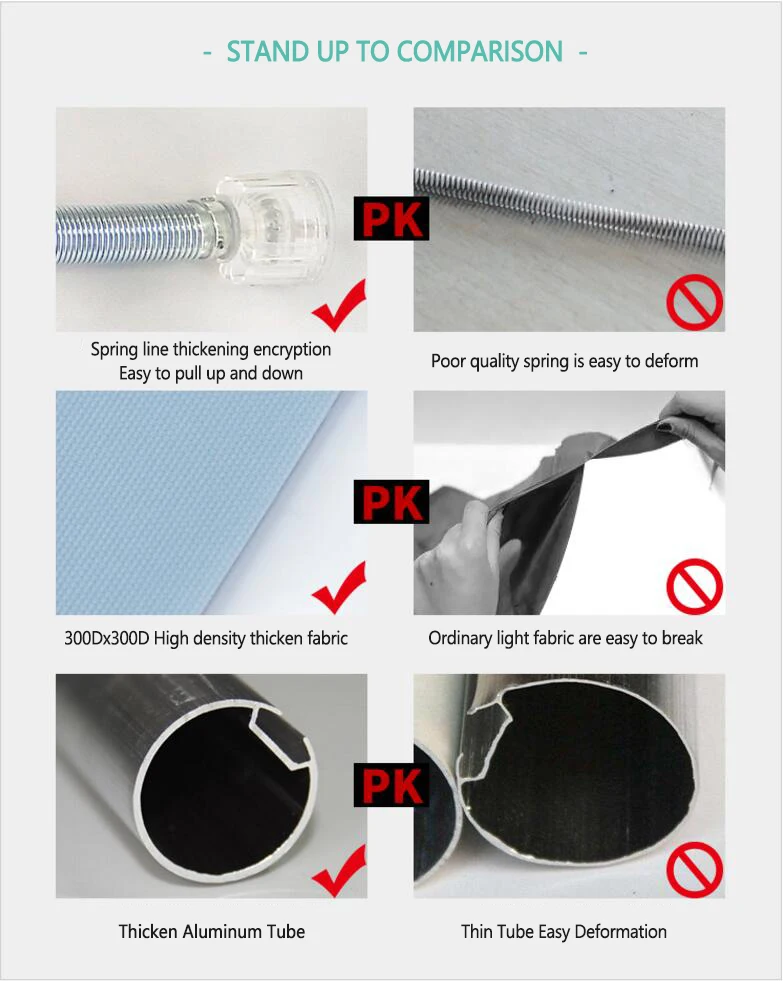 - STAND UP TO COMPARISON -

PK

Spring line thickening encryption
Easy to pull up and down

Poor quality spring is easy to deform

PK

300Dx300D High density thicken fabric

Ordinary light fabric are easy to break

PK

Thicken Aluminum Tube

Thin Tube Easy Deformation