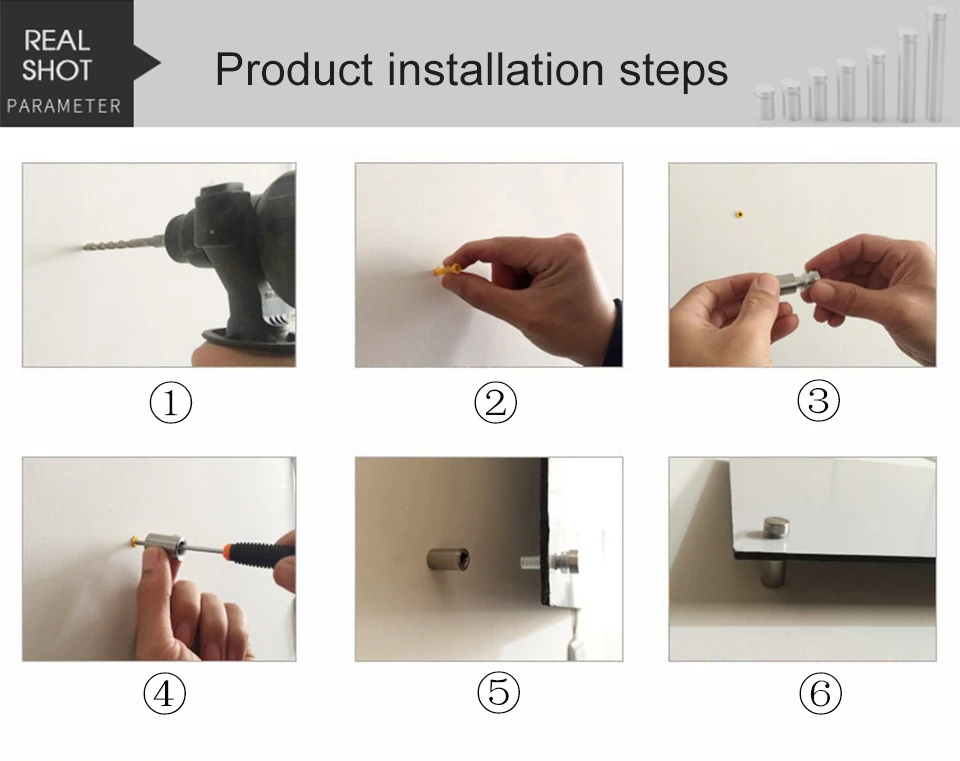 REAL SHOT
PARAMETER

Product installation steps

①

②

③

④

⑤

⑥