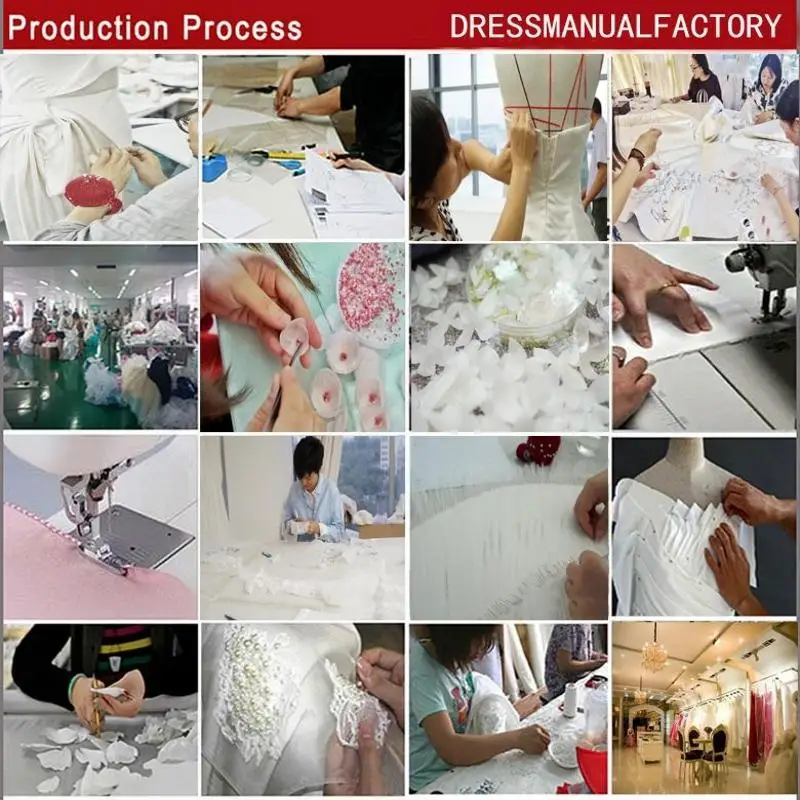 Production Process DRESSMANUALFACTORY