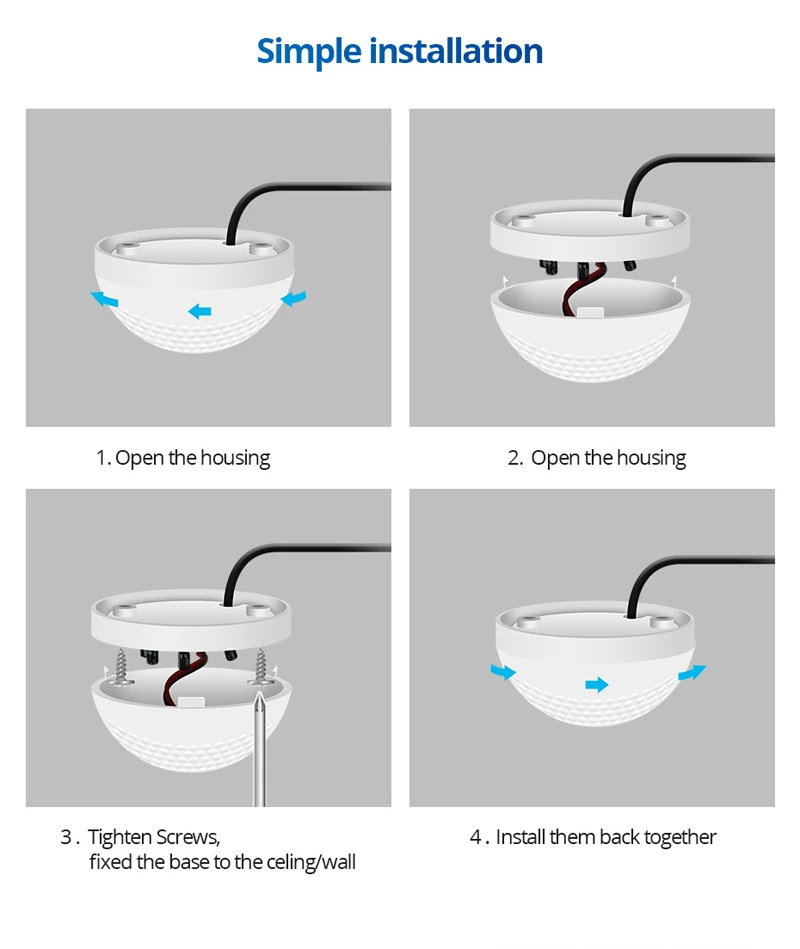 Simple installation

1. Open the housing

2. Open the housing

3. Tighten Screws,
fixed the base to the celing/wall

4. Install them back together