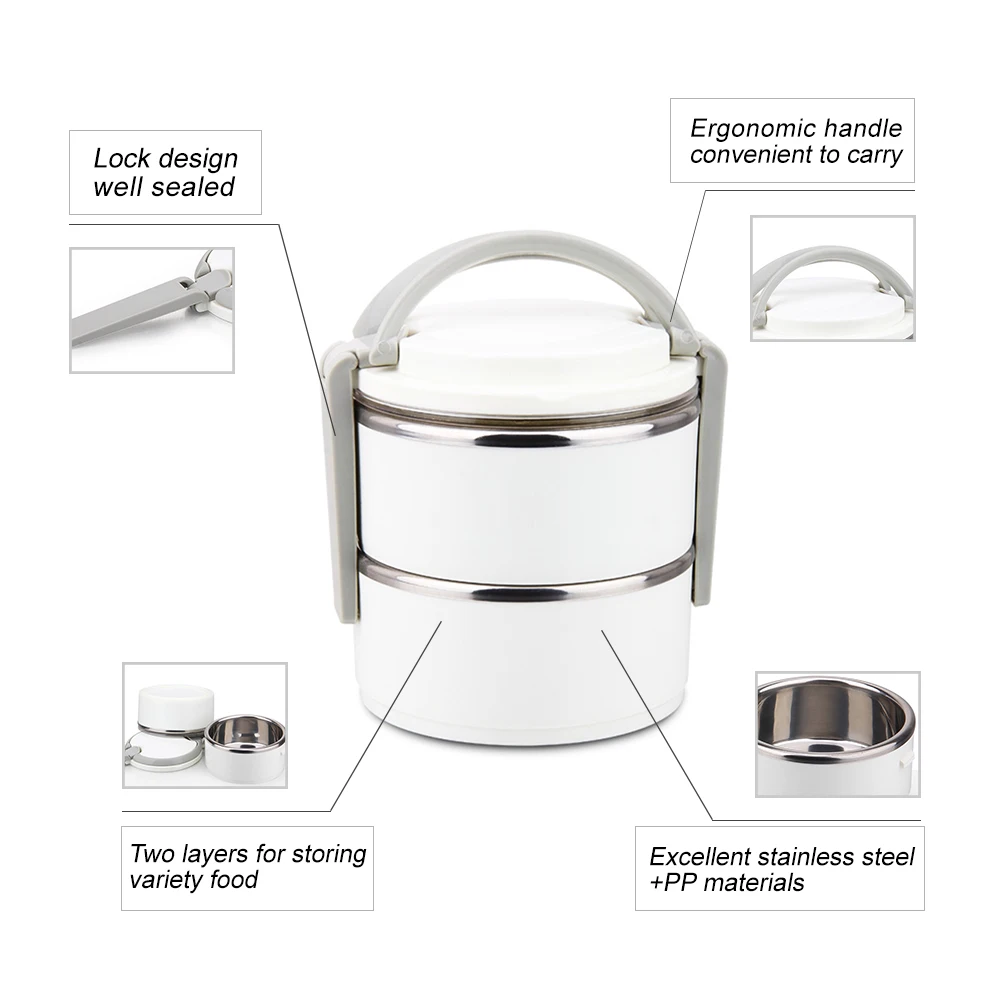 Lock design well sealed

Ergonomic handle convenient to carry

Two layers for storing variety food

Excellent stainless steel +PP materials