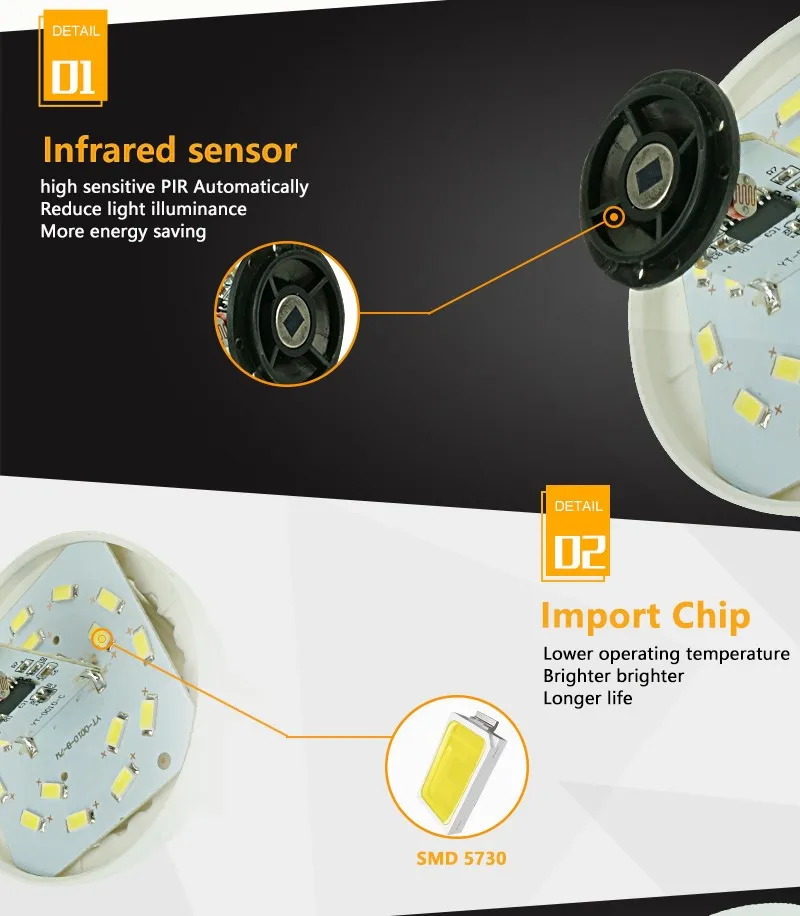 DETAIL
01

Infrared sensor
high sensitive PIR Automatically
Reduce light illuminance
More energy saving

DETAIL
02

Import Chip
Lower operating temperature
Brighter brighter
Longer life

SMD 5730