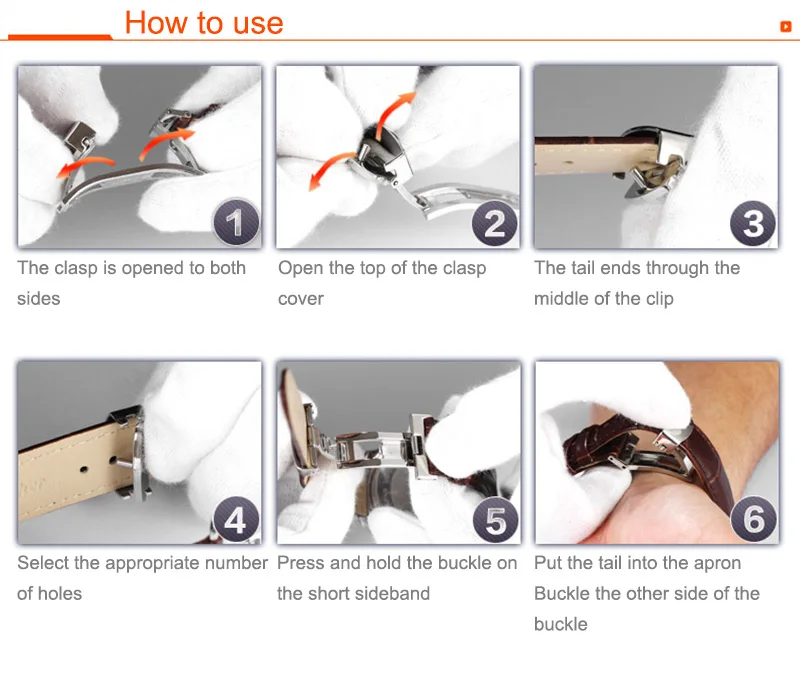 How to use

1
The clasp is opened to both sides

2
Open the top of the clasp cover

3
The tail ends through the middle of the clip

4
Select the appropriate number of holes

5
Press and hold the buckle on the short sideband

6
Put the tail into the apron Buckle the other side of the buckle