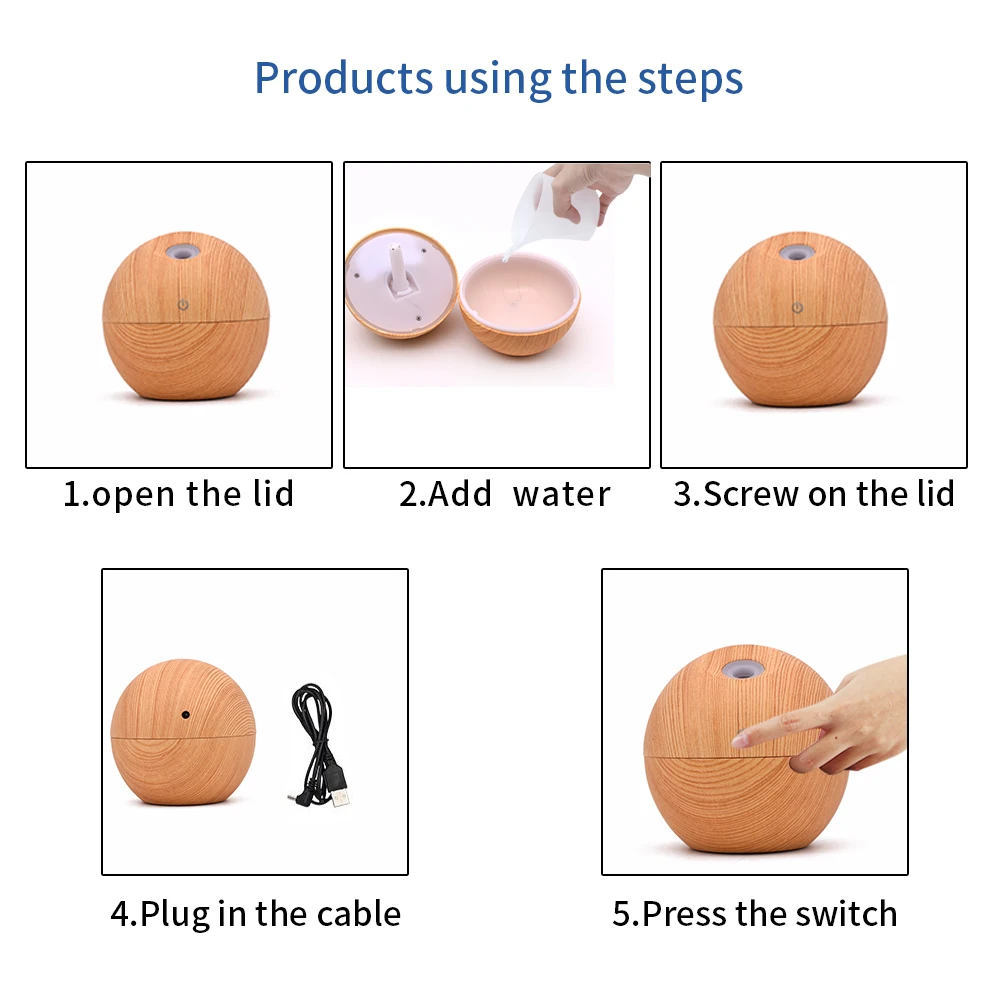 Products using the steps

1.open the lid

2.Add water

3.Screw on the lid

4.Plug in the cable

5.Press the switch