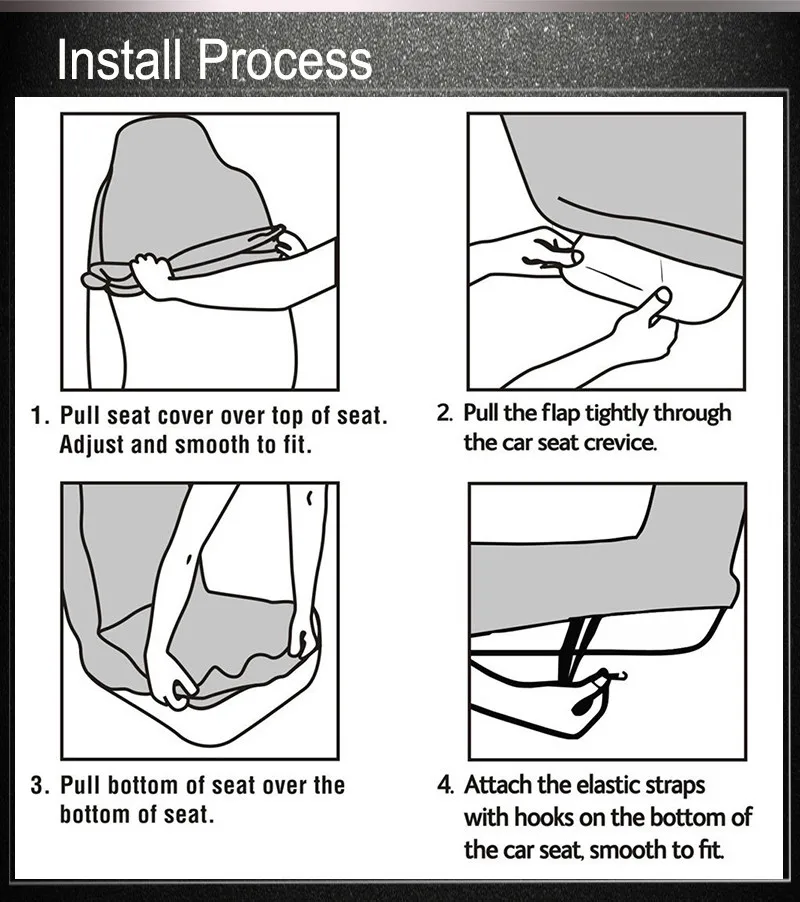 Install Process

1. Pull seat cover over top of seat. Adjust and smooth to fit.

2. Pull the flap tightly through the car seat crevice.

3. Pull bottom of seat over the bottom of seat.

4. Attach the elastic straps with hooks on the bottom of the car seat, smooth to fit.