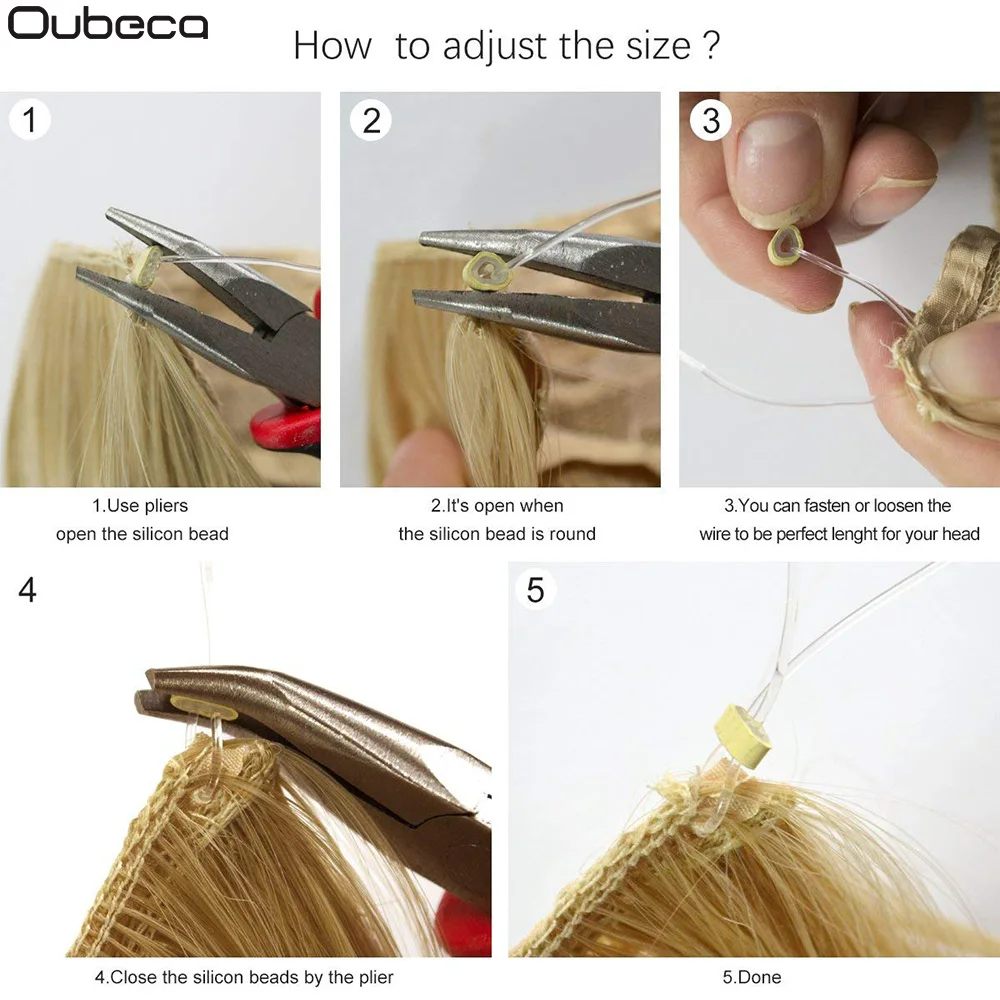 Oubeca

How to adjust the size ?

1

2

3

1.Use pliers
open the silicon bead

2.It's open when
the silicon bead is round

3.You can fasten or loosen the
wire to be perfect lenght for your head

4

5

4.Close the silicon beads by the plier

5.Done