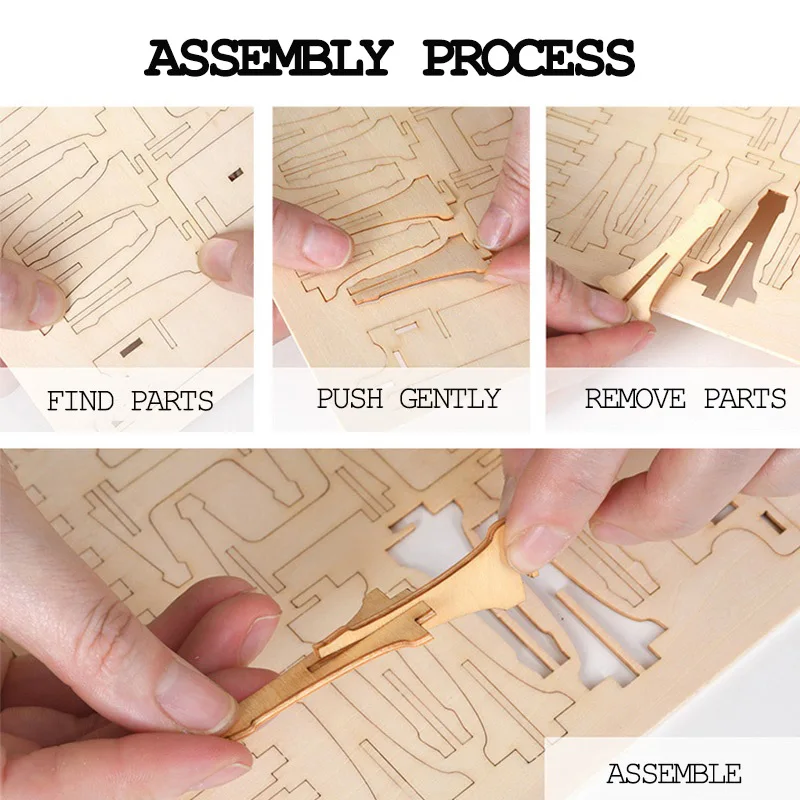 ASSEMBLY PROCESS

FIND PARTS

PUSH GENTLY

REMOVE PARTS

ASSEMBLE