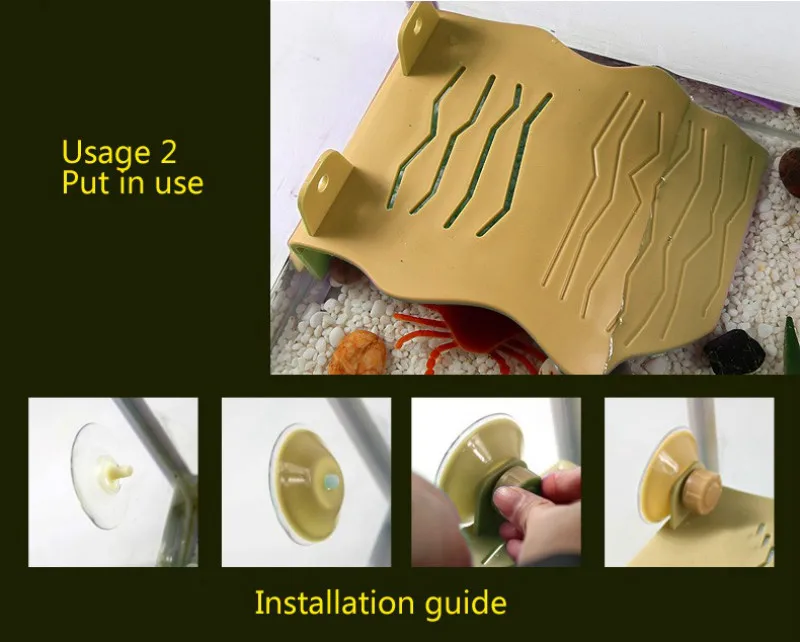 Usage 2
Put in use

Installation guide