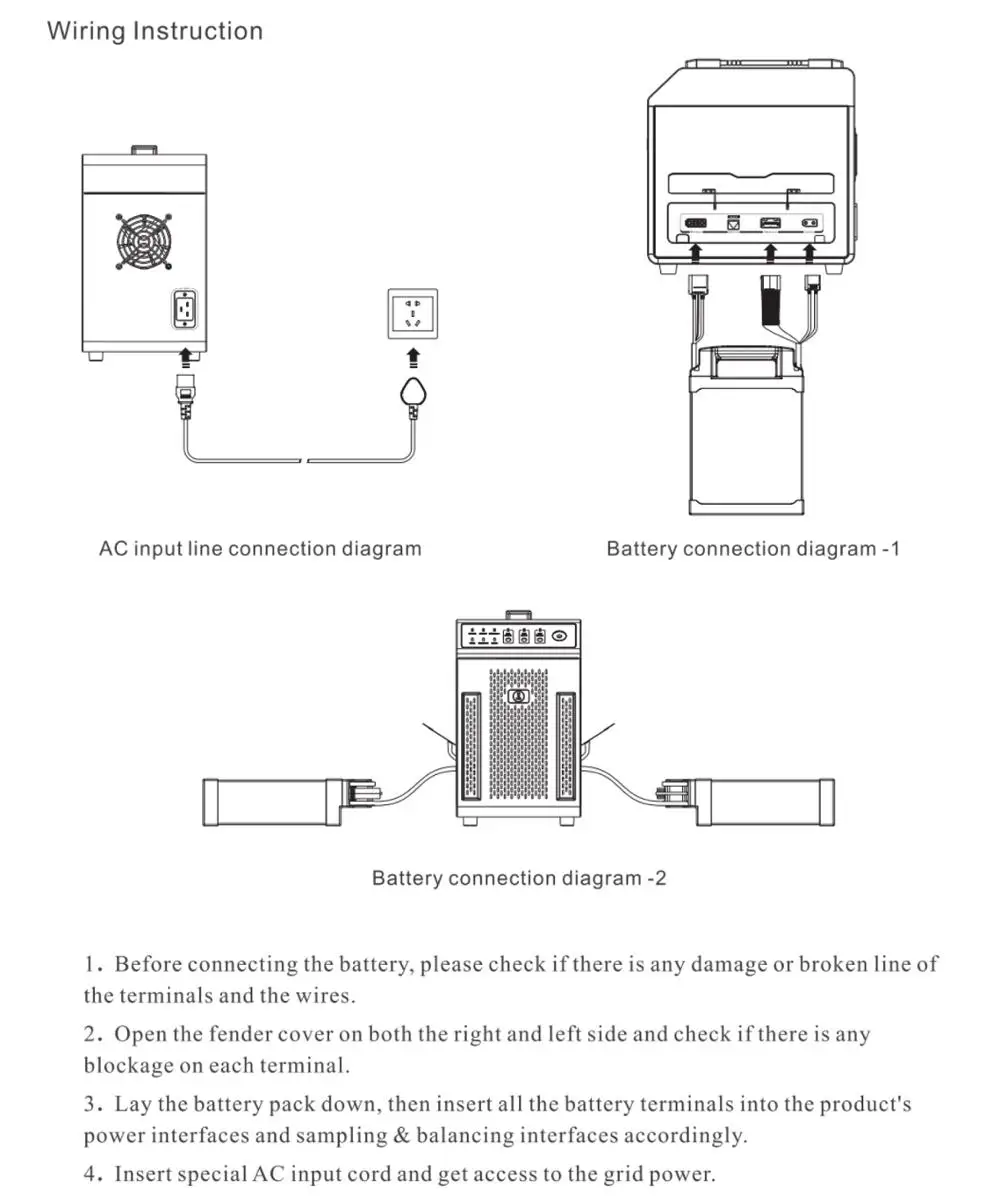 Wiring Instruction

AC input line connection diagram

Battery connection diagram -1

Battery connection diagram -2

1. Before connecting the battery, please check if there is any damage or broken line of the terminals and the wires.

2. Open the fender cover on both the right and left side and check if there is any blockage on each terminal.

3. Lay the battery pack down, then insert all the battery terminals into the product's power interfaces and sampling & balancing interfaces accordingly.

4. Insert special AC input cord and get access to the grid power.