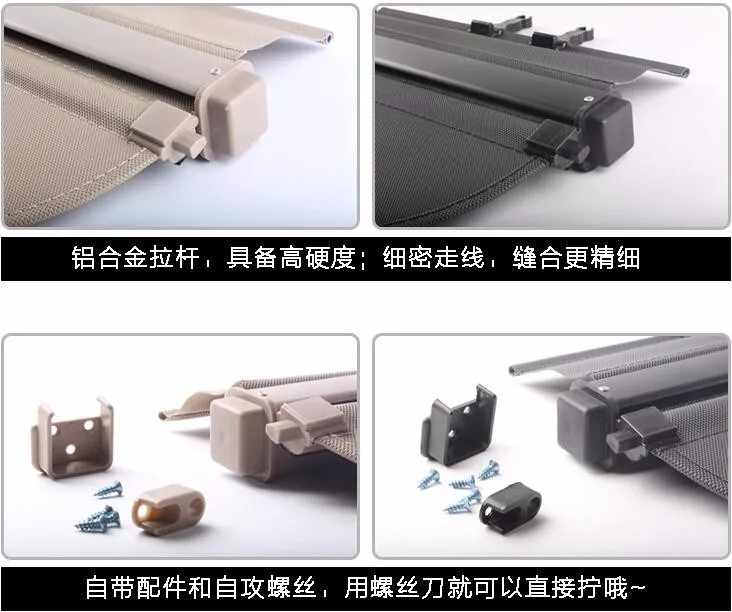 铝合金拉杆，具备高硬度；细密走线，缝合更精细

自带配件和自攻螺丝，用螺丝刀就可以直接拧哦~