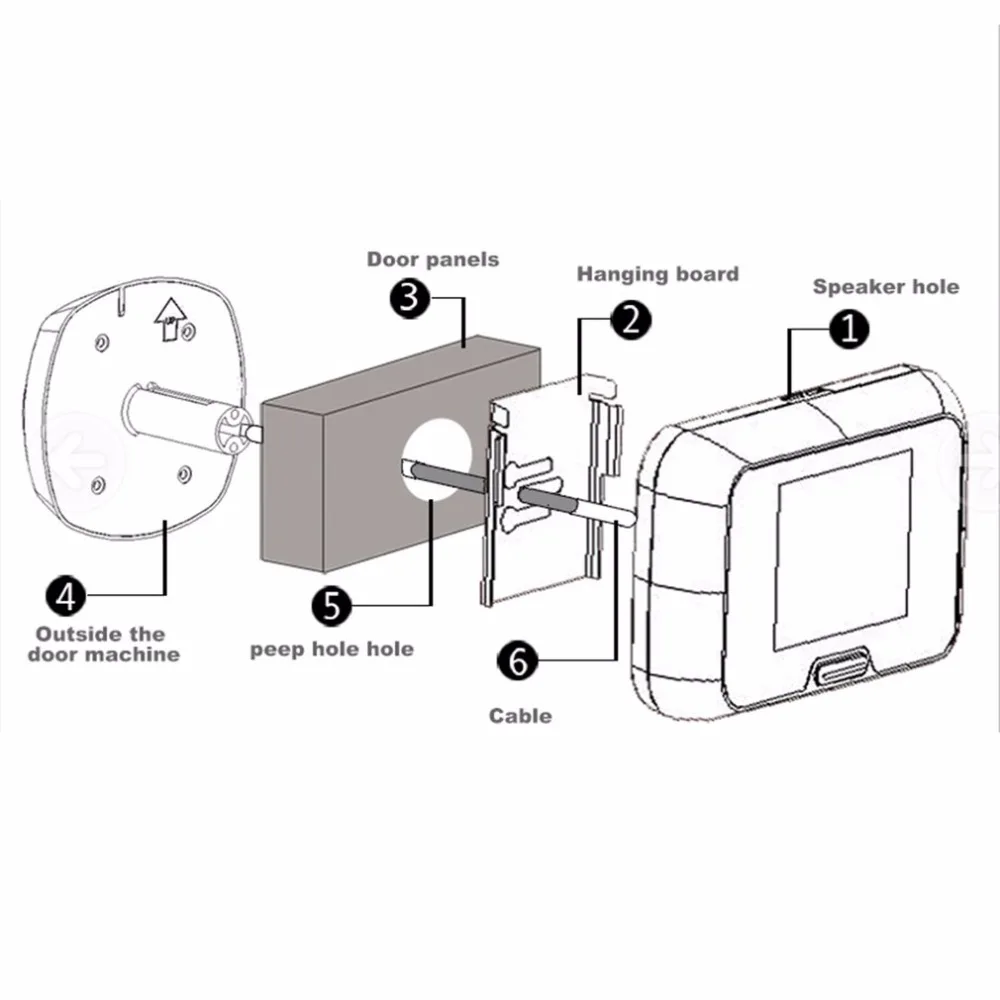 Door panels
3
Hanging board
2
Speaker hole
1
4
Outside the door machine
5
peep hole hole
6
Cable