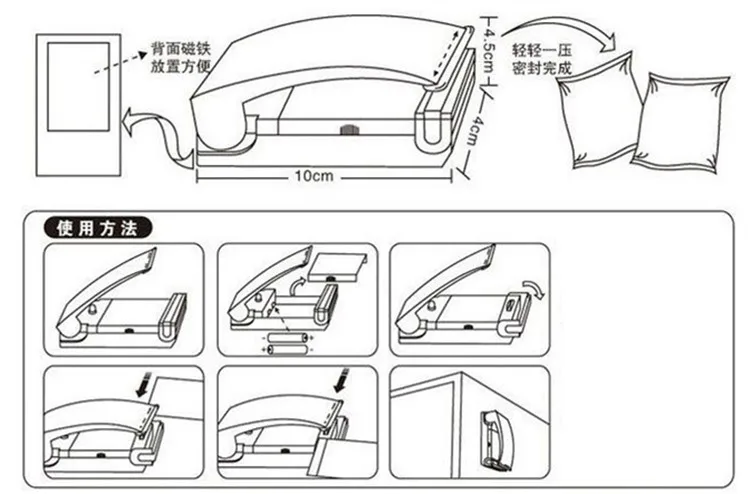 背面磁铁
放置方便

4.5cm

4cm

10cm

轻轻一压
密封完成

使用方法