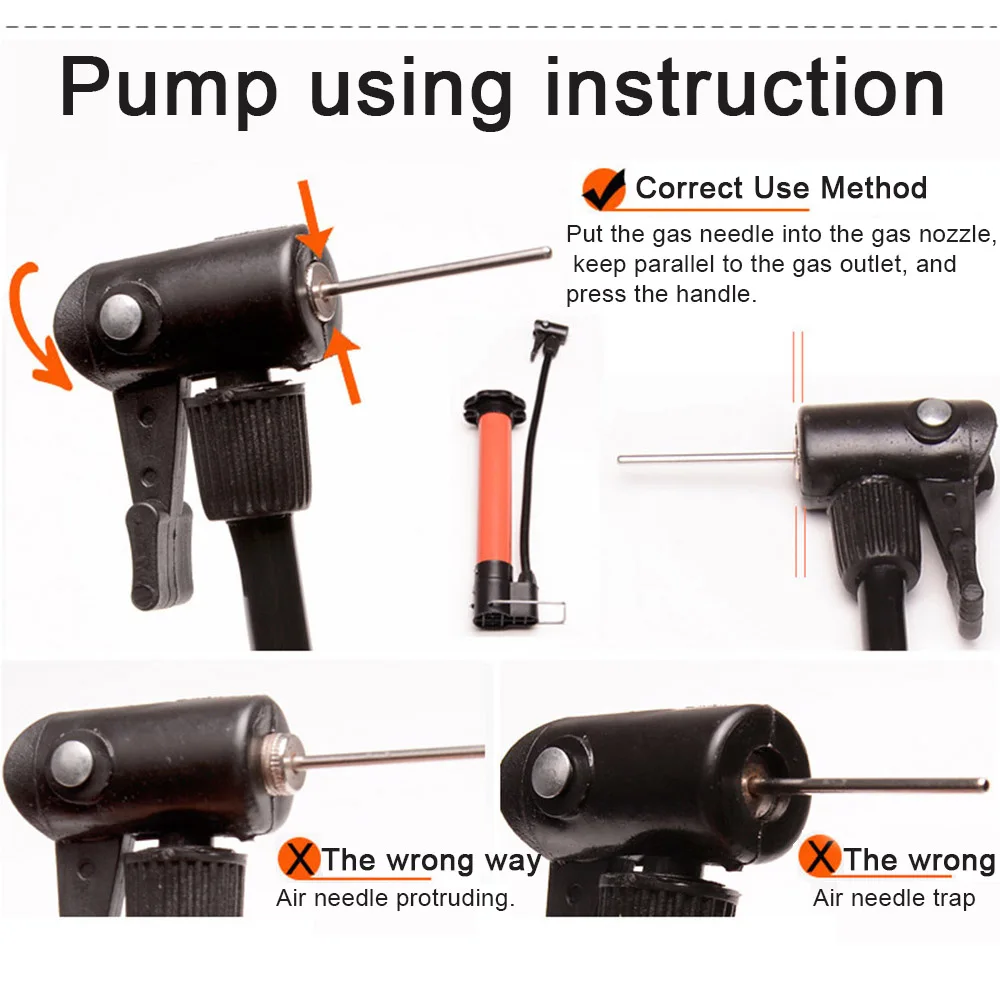 Pump using instruction

Correct Use Method

Put the gas needle into the gas nozzle, keep parallel to the gas outlet, and press the handle.

The wrong way

Air needle protruding.

The wrong

Air needle trap